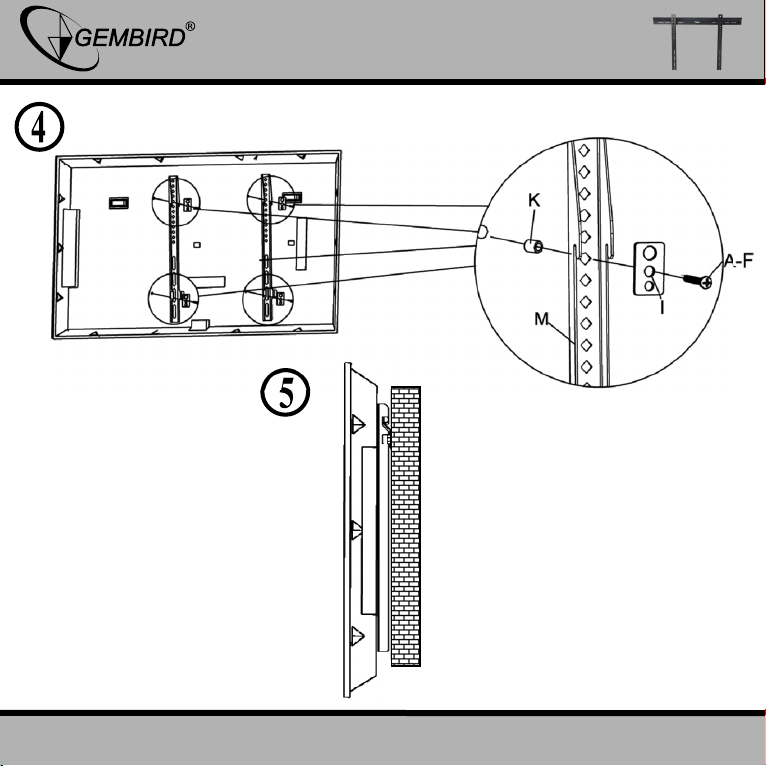 GEMBIRD®

4

K

A-F

I

M

5