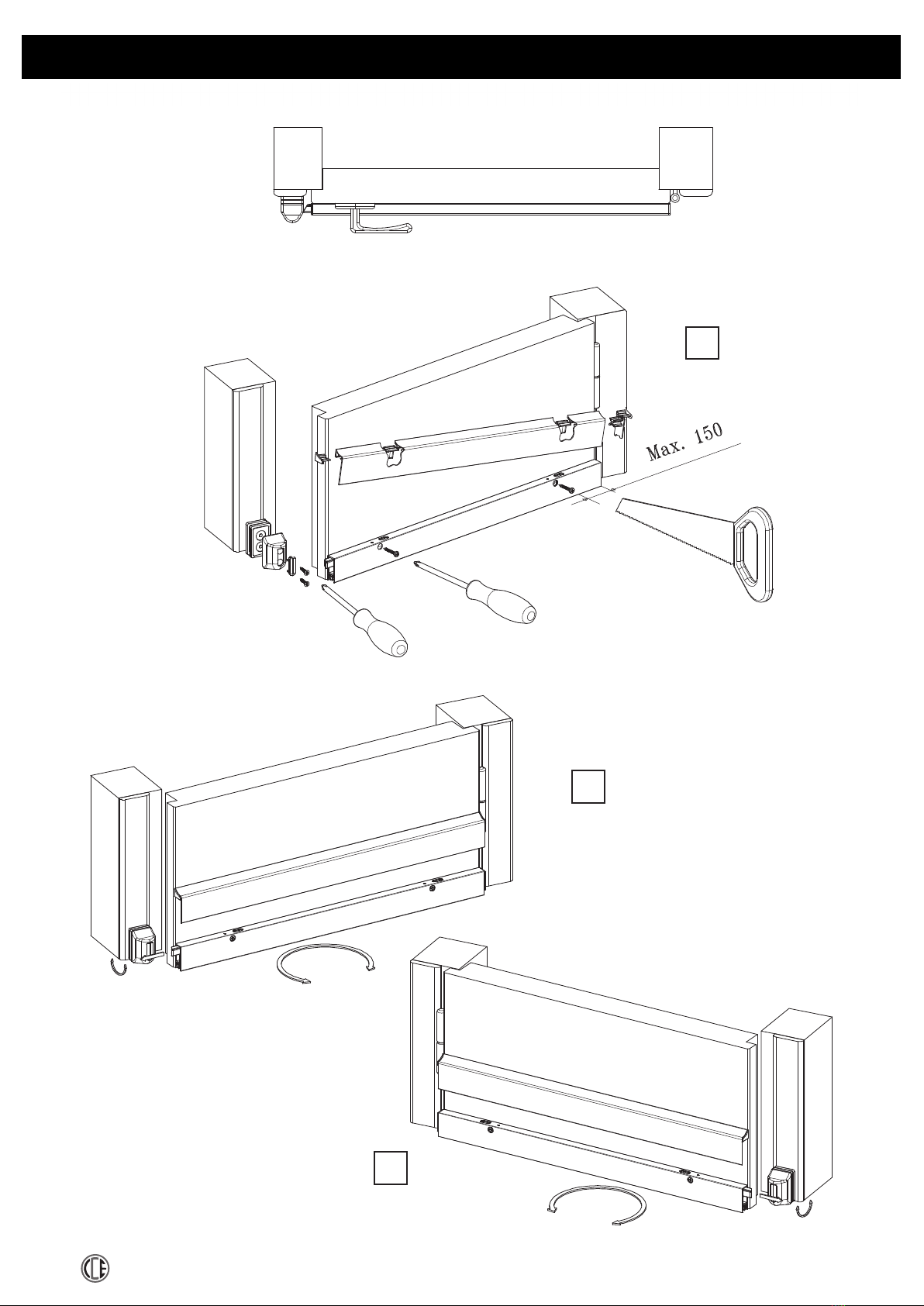 Max. 150

CE