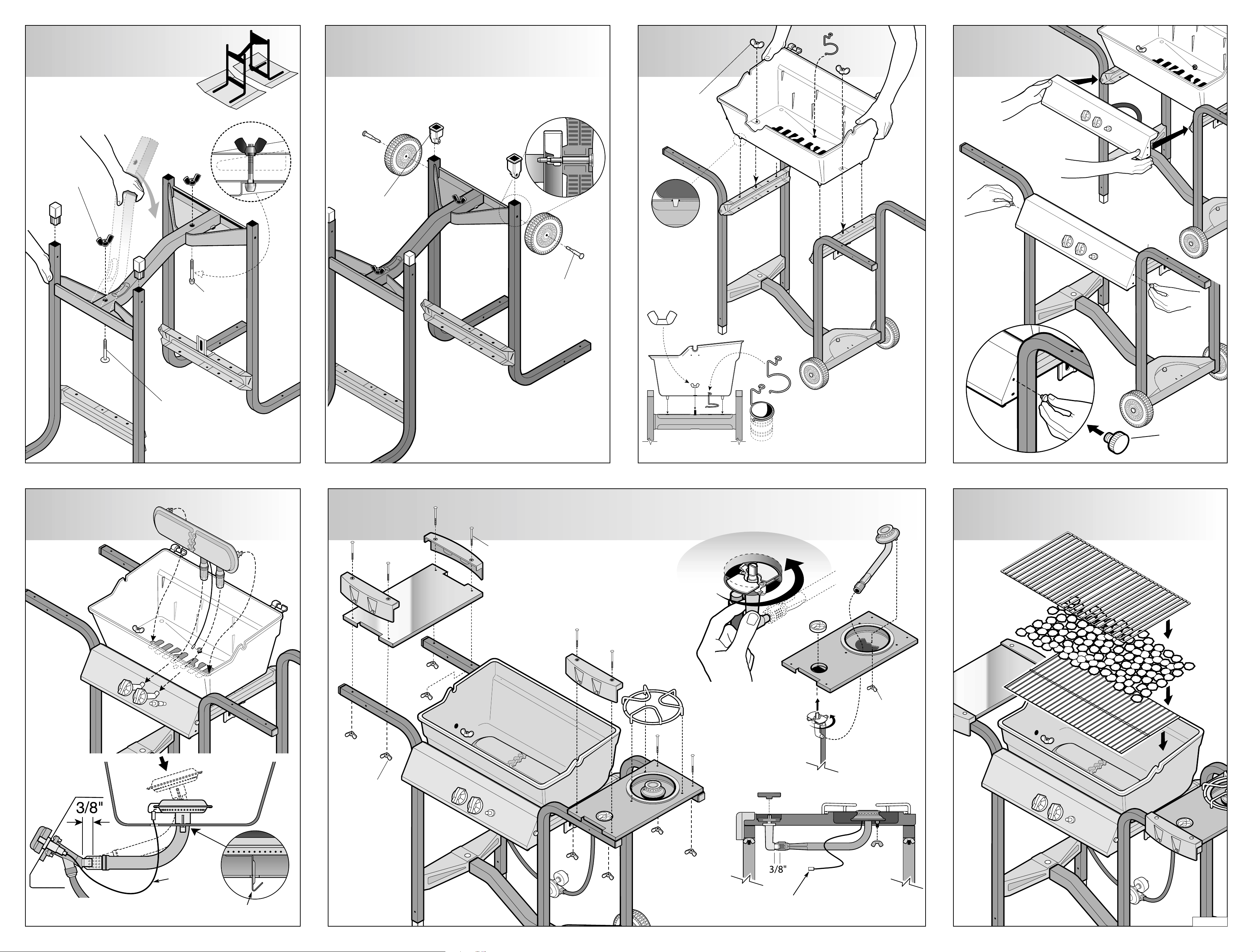 3/8"

3/8"