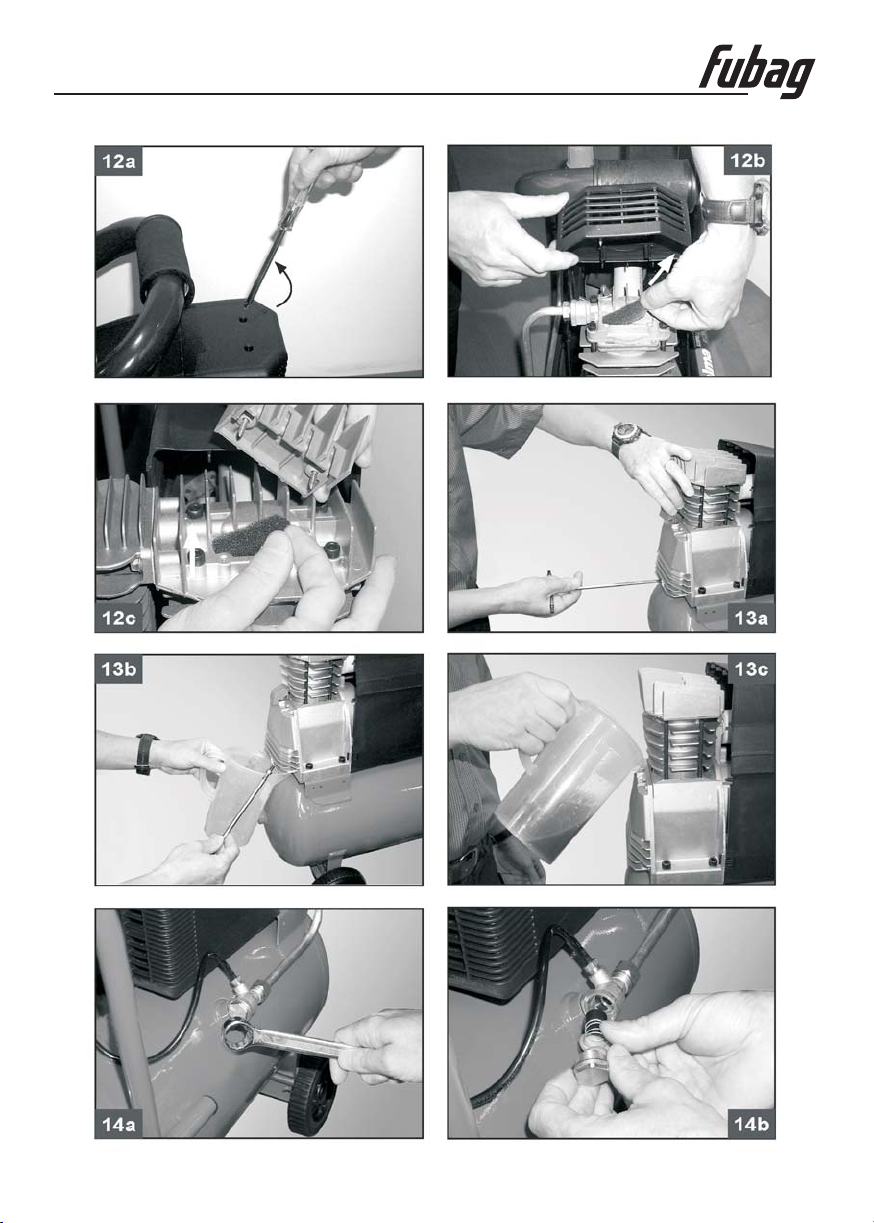 fubag

12a

12b

12c

13a

13b

13c

14a

14b