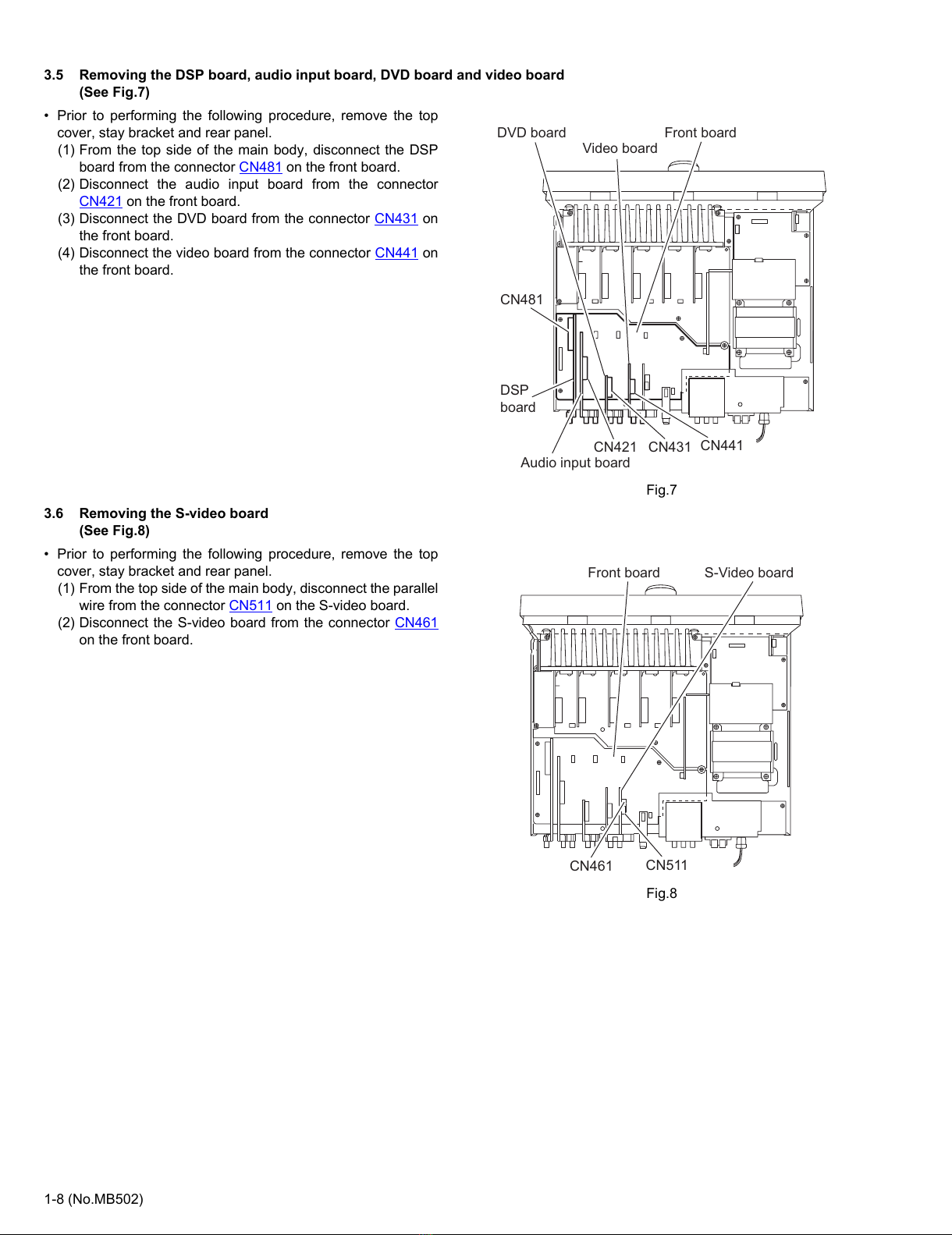 3.5 Removing the DSP board, audio input board, DVD board and video board (See Fig.7)

• Prior to performing the following procedure, remove the top cover, stay bracket and rear panel.
(1) From the top side of the main body, disconnect the DSP board from the connector CN481 on the front board.
(2) Disconnect the audio input board from the connector CN421 on the front board.
(3) Disconnect the DVD board from the connector CN431 on the front board.
(4) Disconnect the video board from the connector CN441 on the front board.

DVD board
Video board
Front board
CN481
DSP board
CN421
CN431
CN441
Audio input board

Fig.7

3.6 Removing the S-video board (See Fig.8)

• Prior to performing the following procedure, remove the top cover, stay bracket and rear panel.
(1) From the top side of the main body, disconnect the parallel wire from the connector CN511 on the S-video board.
(2) Disconnect the S-video board from the connector CN461 on the front board.

Front board
S-Video board
CN461
CN511

Fig.8

1-8 (No.MB502)