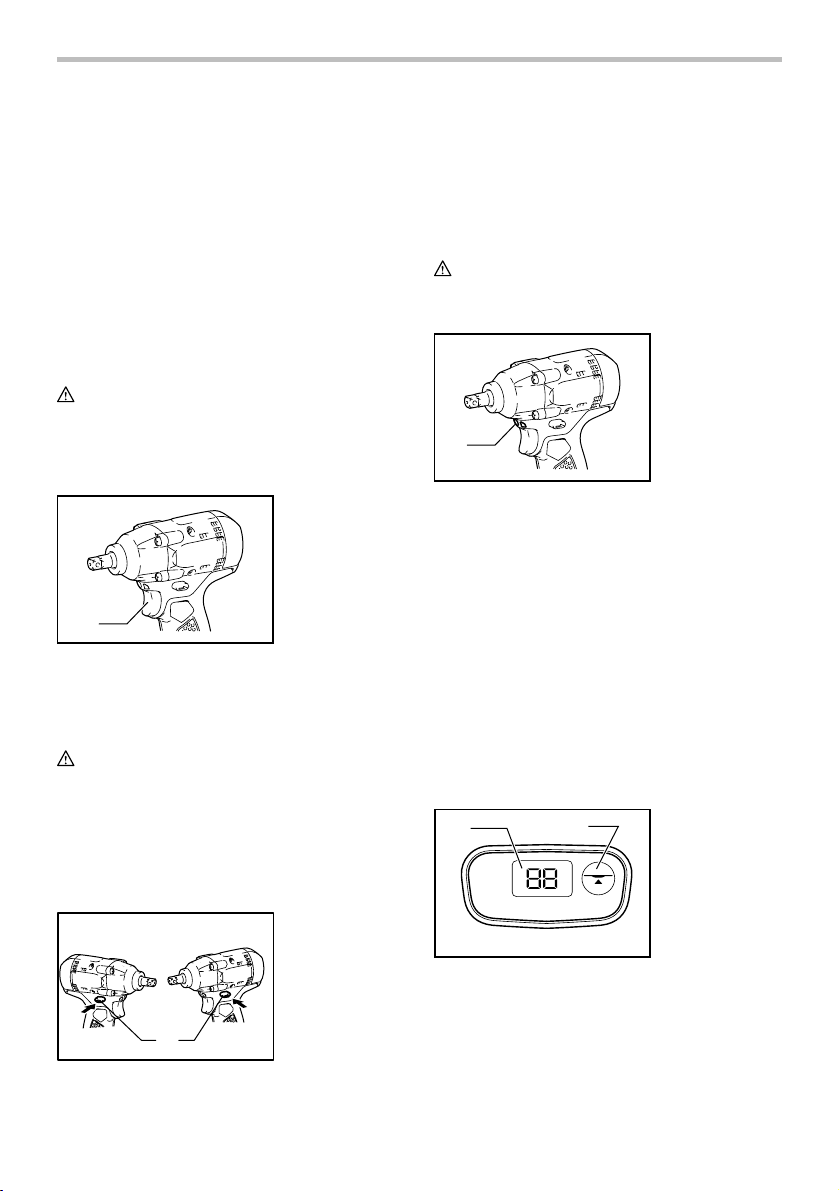 88