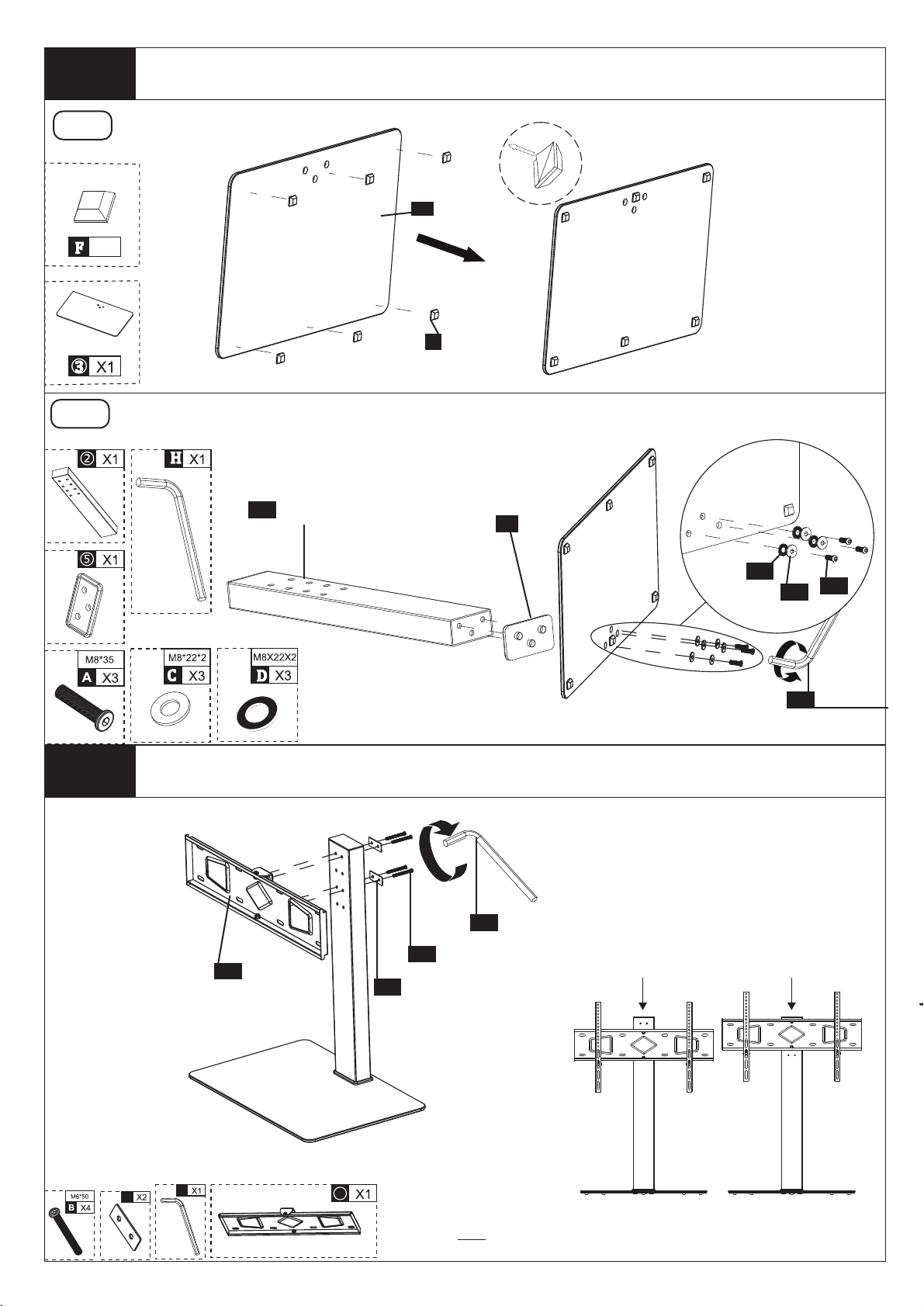 F

③ X1

② X1

H X1

⑤ X1

M8*35
A X3

M8*22*2
C X3

M8X22X2
D X3

M6*50
B X4

X2

X1

X1