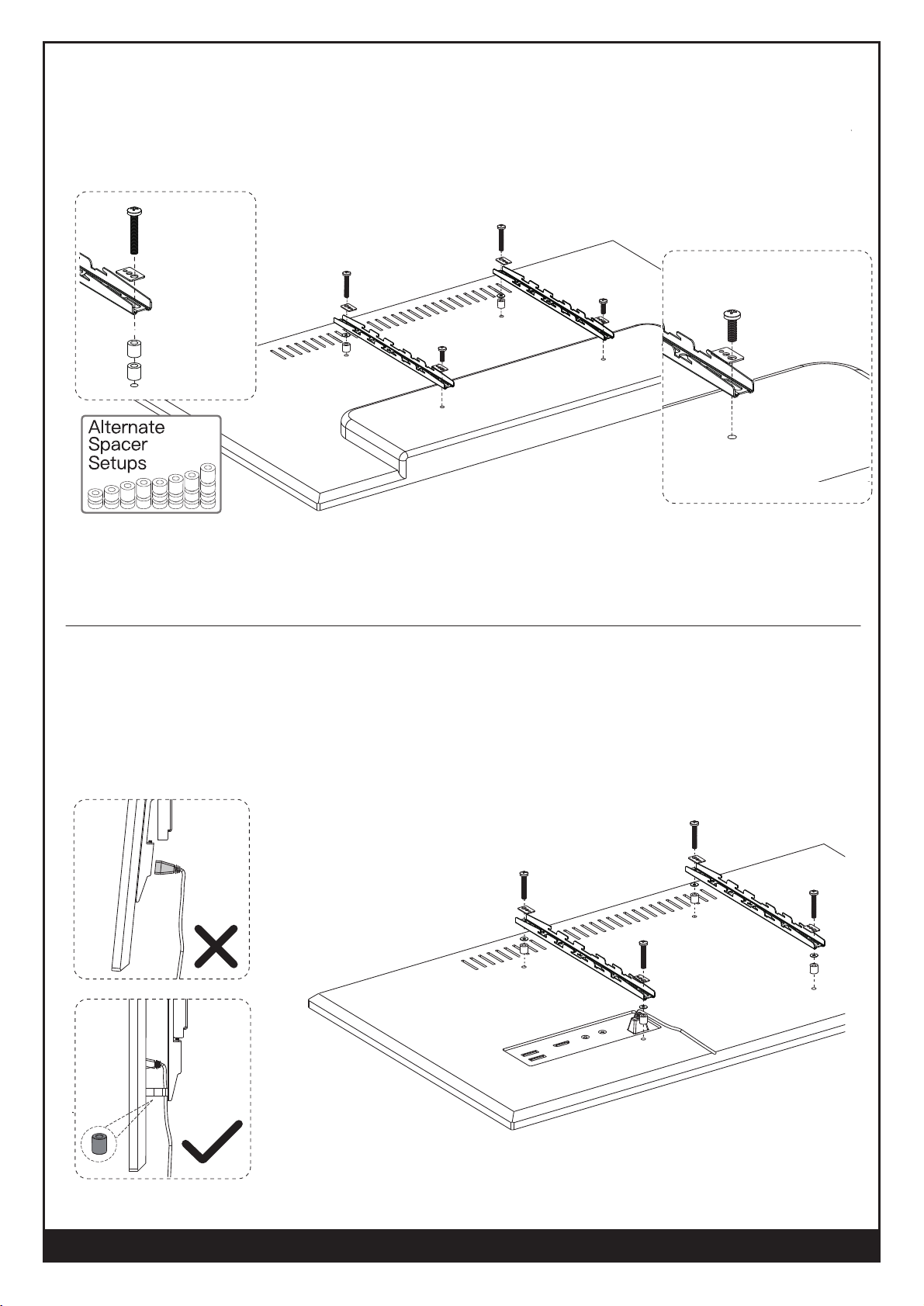 Alternate Spacer Setups