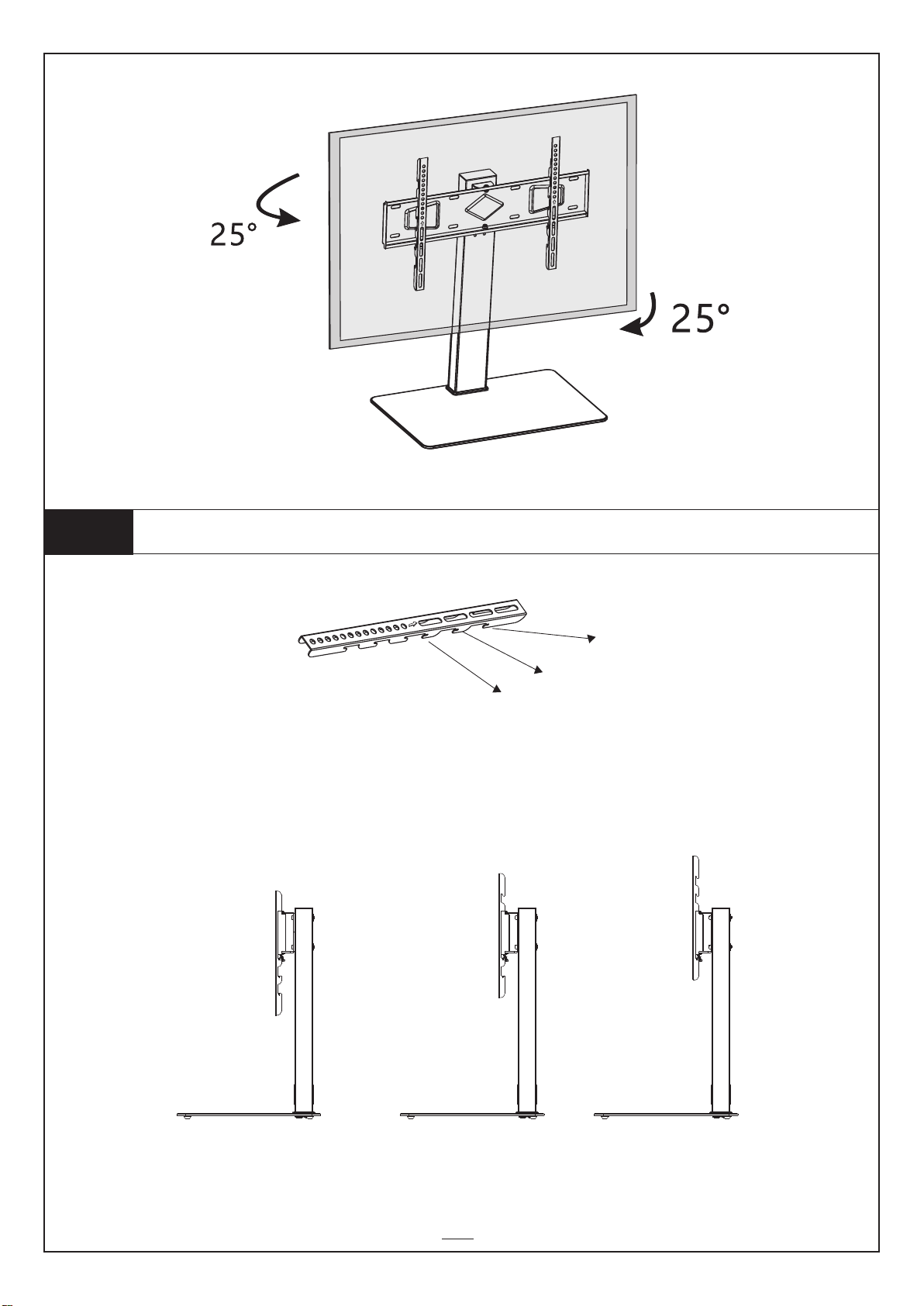 25°

25°