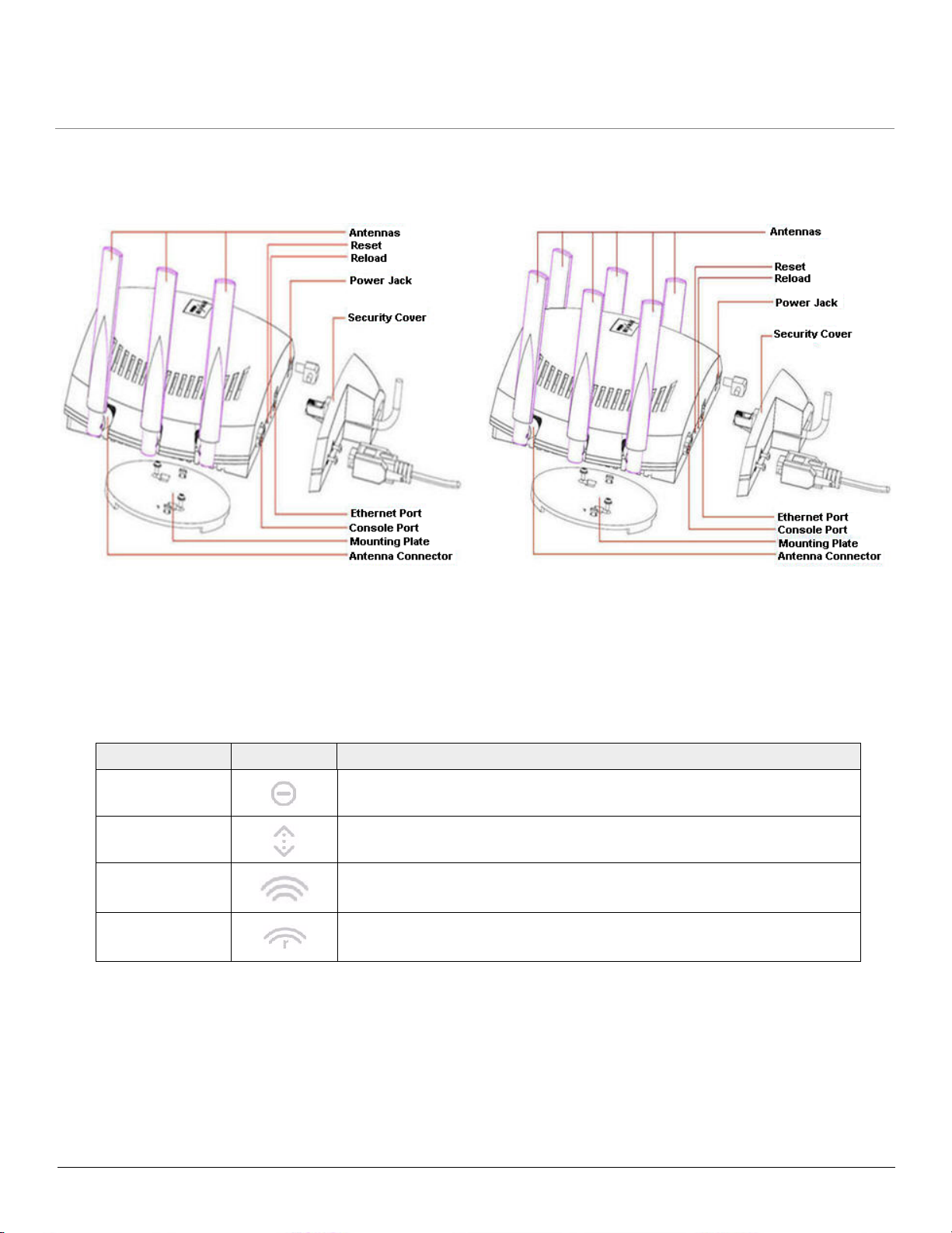 Antennas
Reset
Reload
Power Jack
Security Cover
Ethernet Port
Console Port
Mounting Plate
Antenna Connector

Antennas
Reset
Reload
Power Jack
Security Cover
Ethernet Port
Console Port
Mounting Plate
Antenna Connector