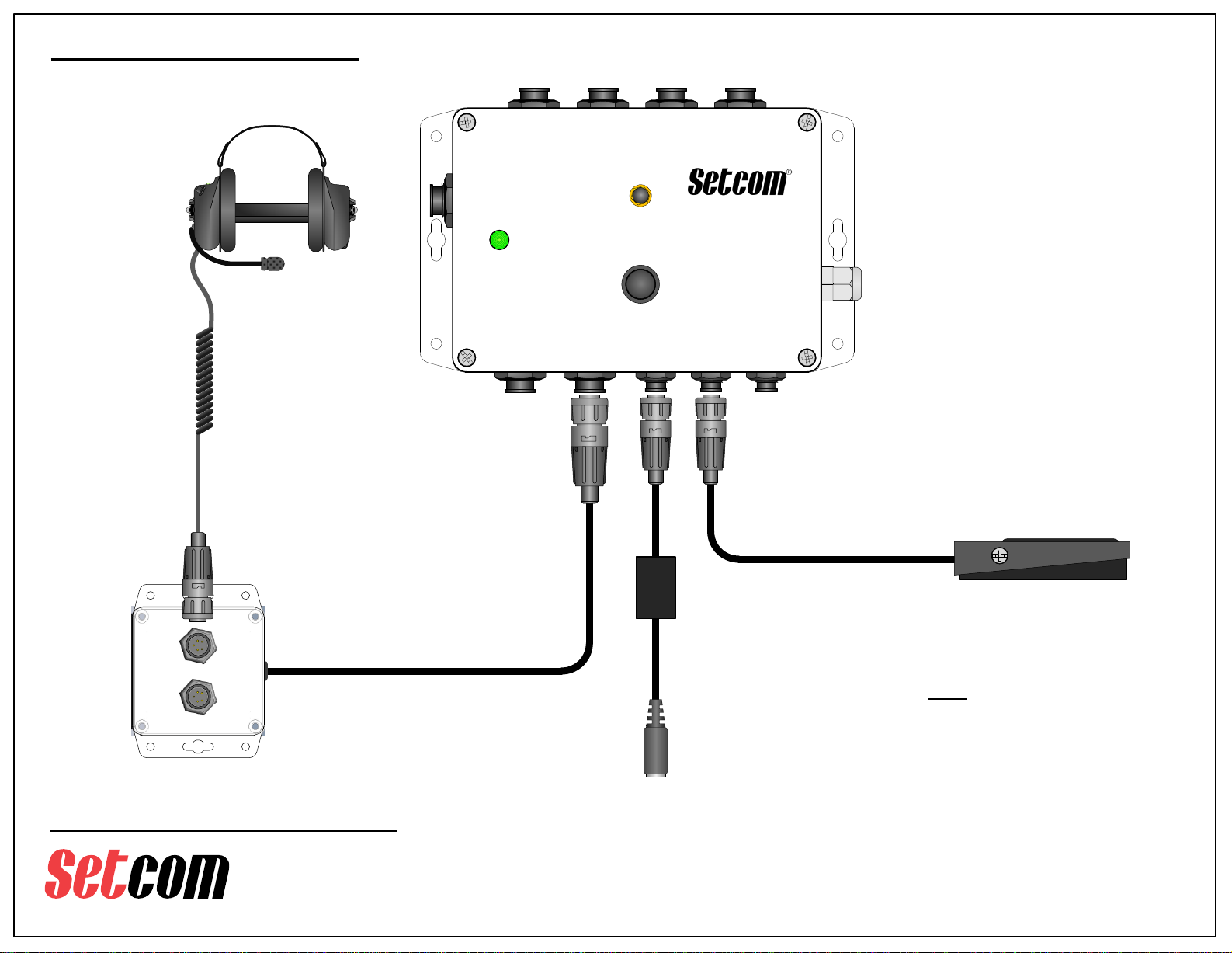 Setcom®

Setcom