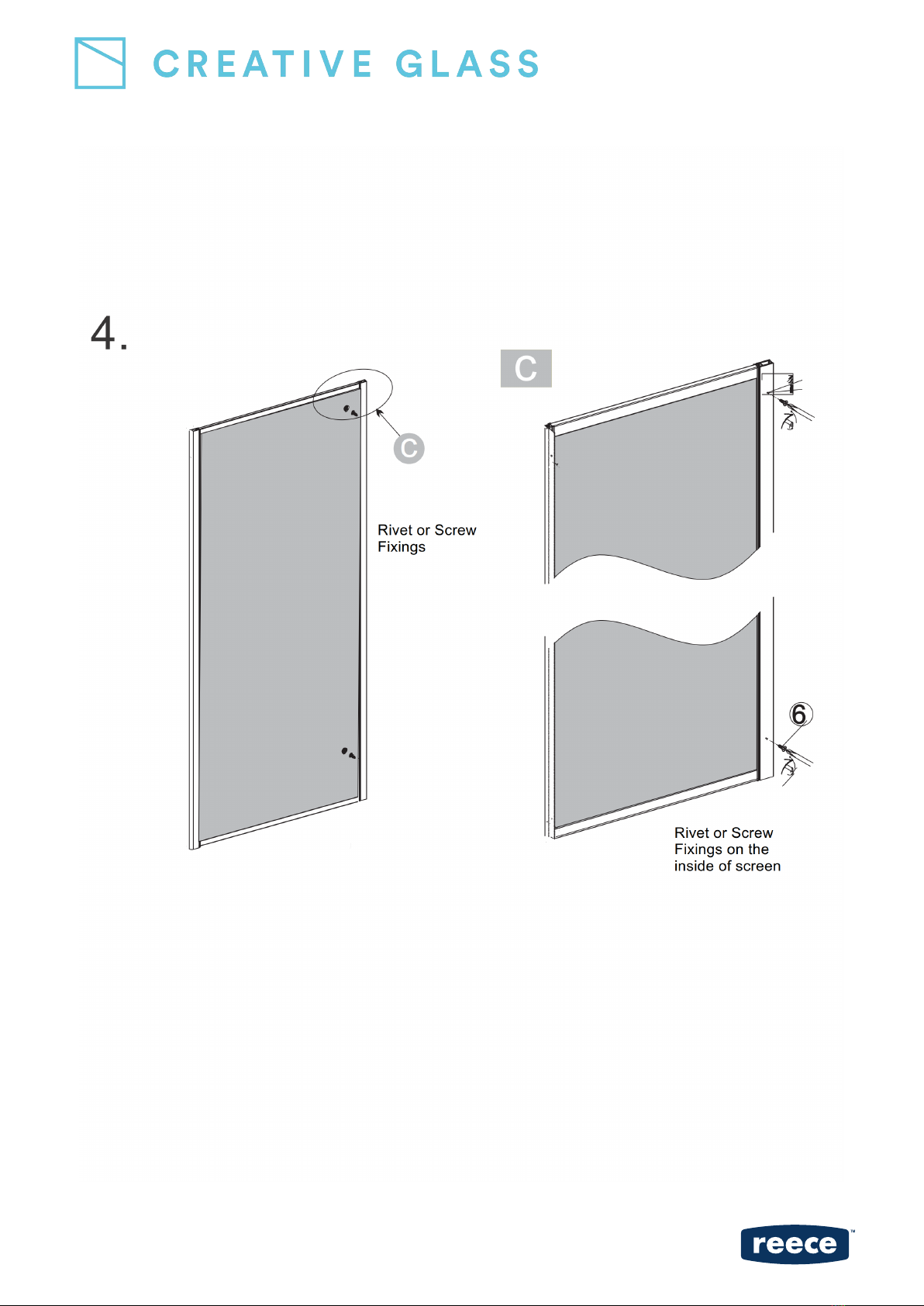 CREATIVE GLASS

4.

C

C

Rivet or Screw Fixings

6

Rivet or Screw Fixings on the inside of screen

reece