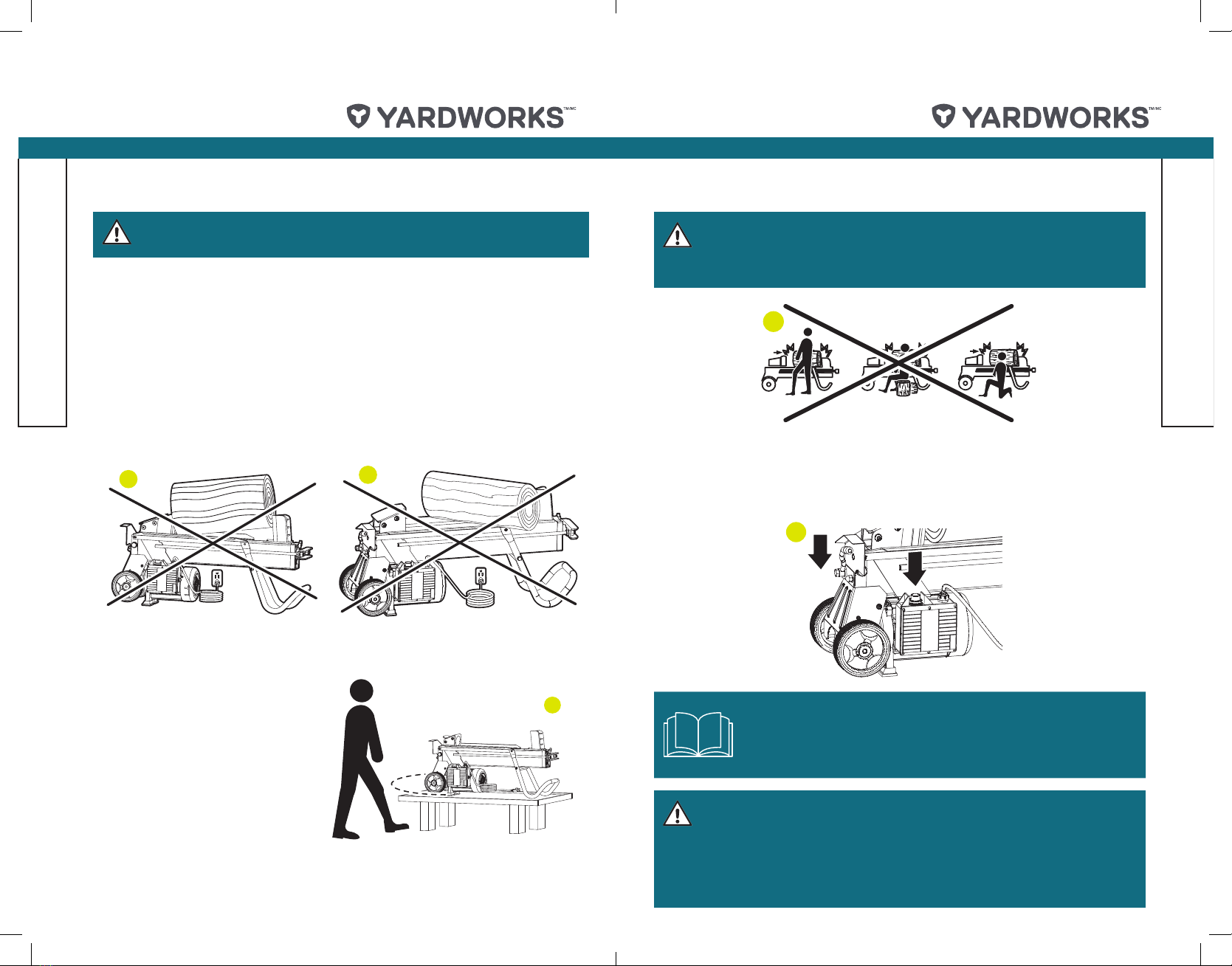 YARDWORKS™/MC

YARDWORKS™/MC