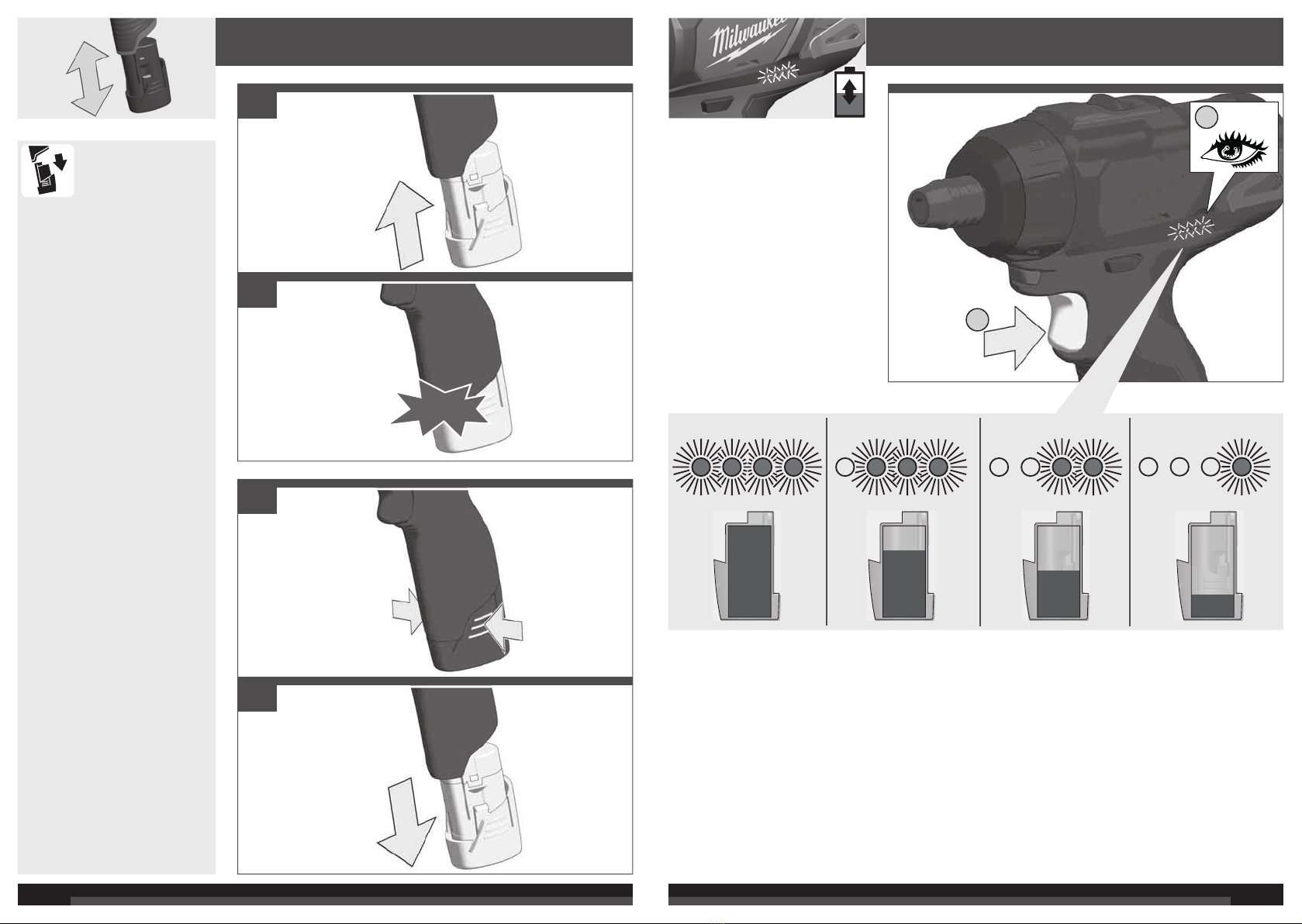 Milwaukee