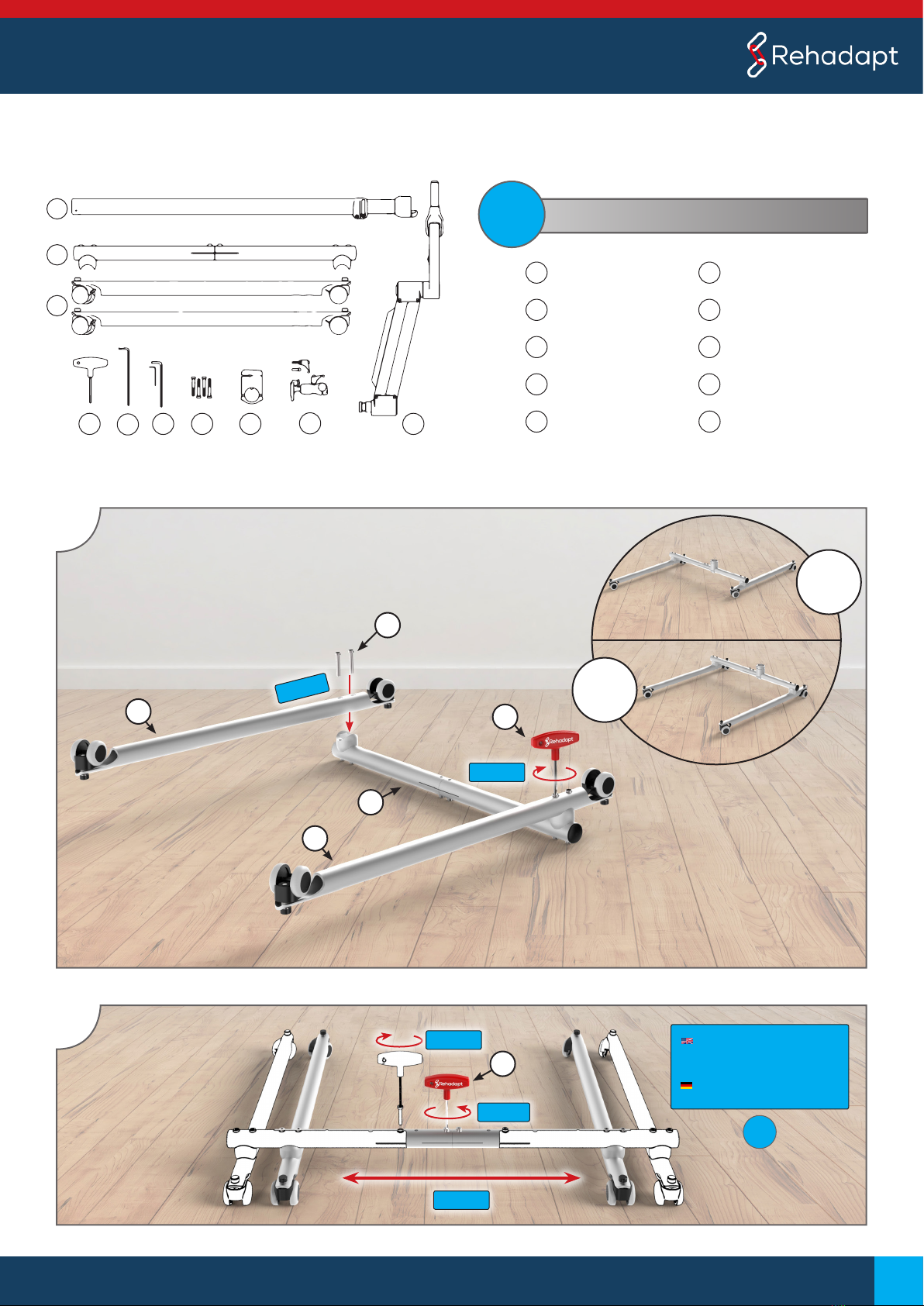 Rehadapt

Rehadapt

Rehadapt