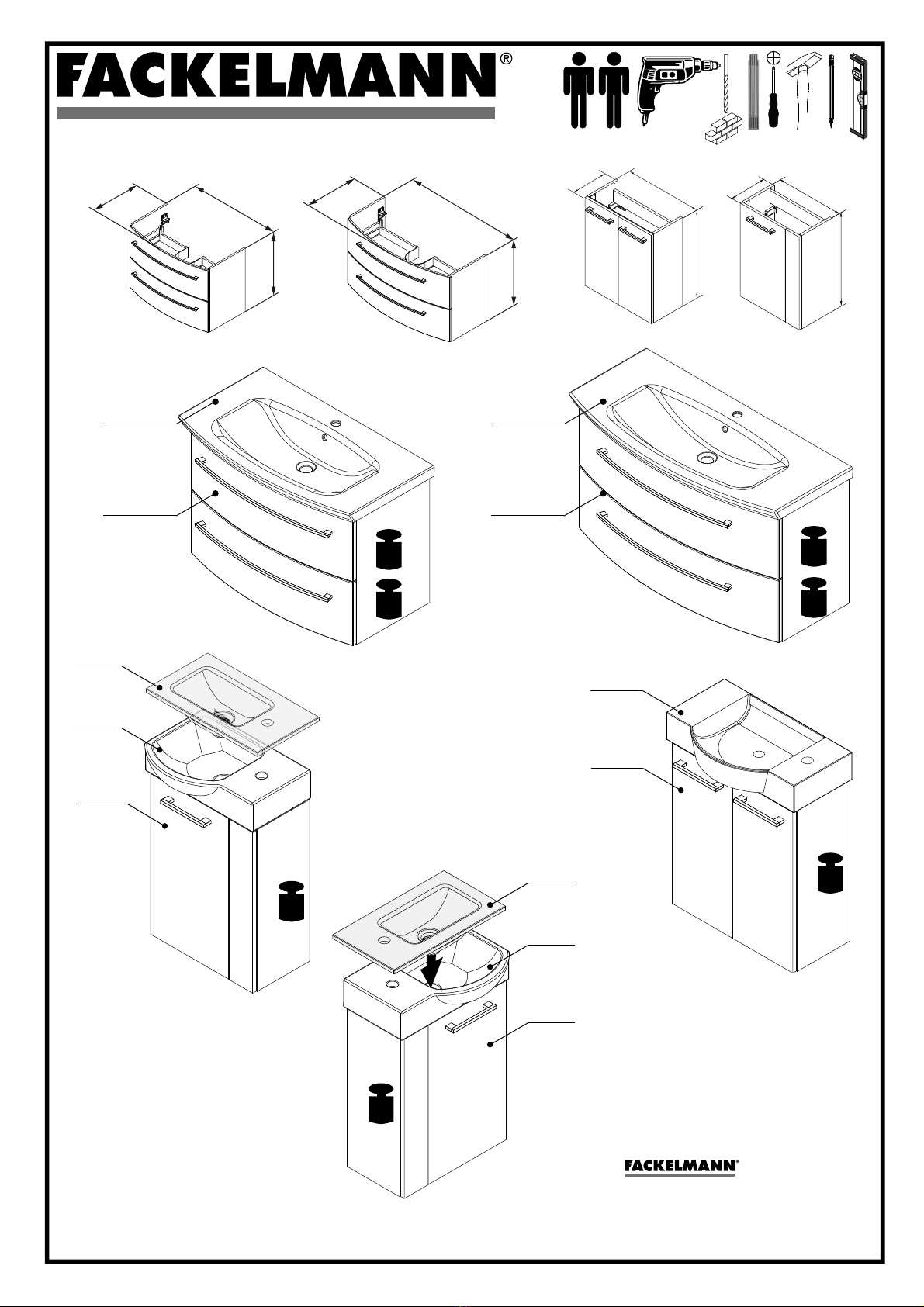 FACKELMANN®

FACKELMANN®