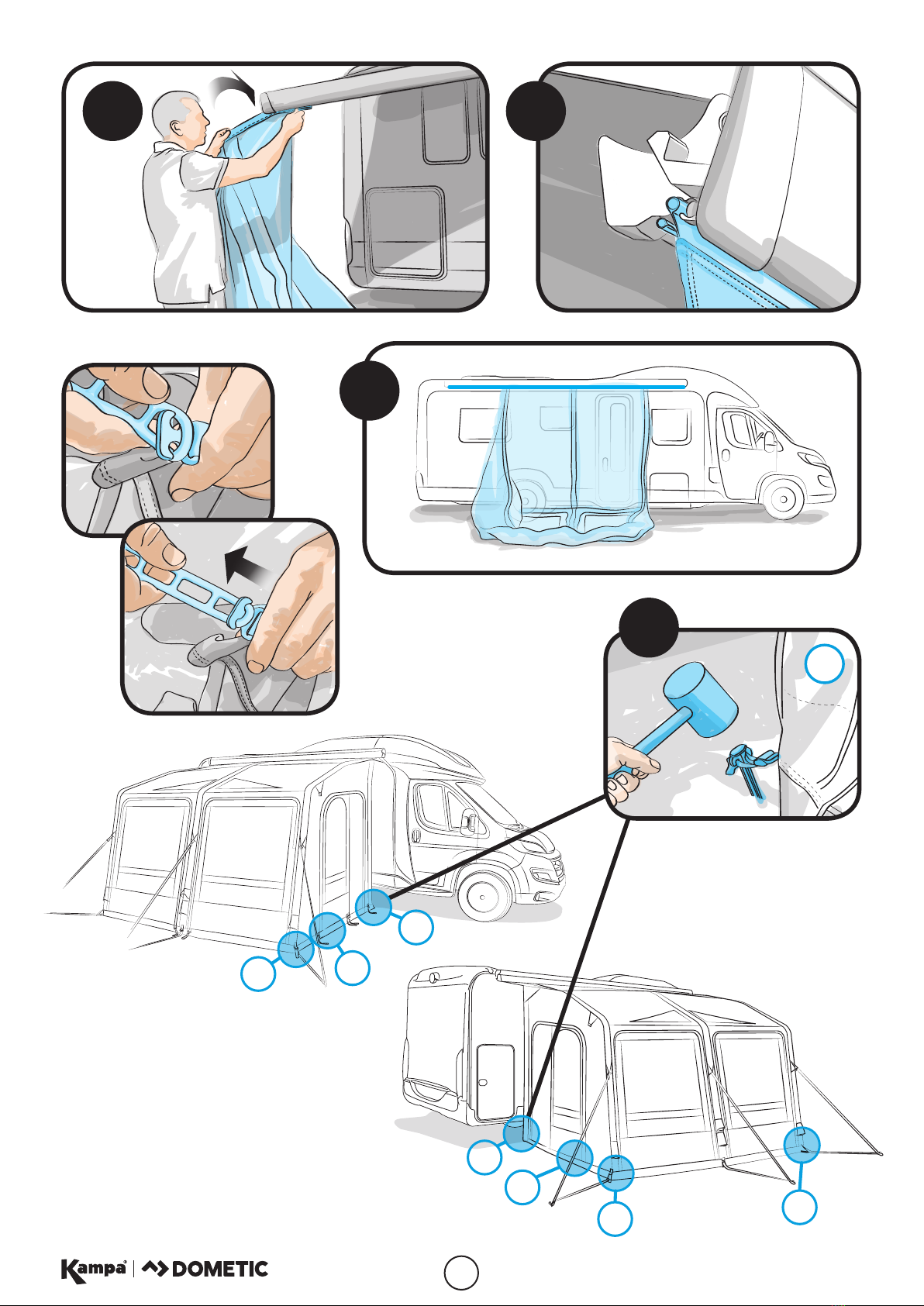 Kampa | DOMETIC