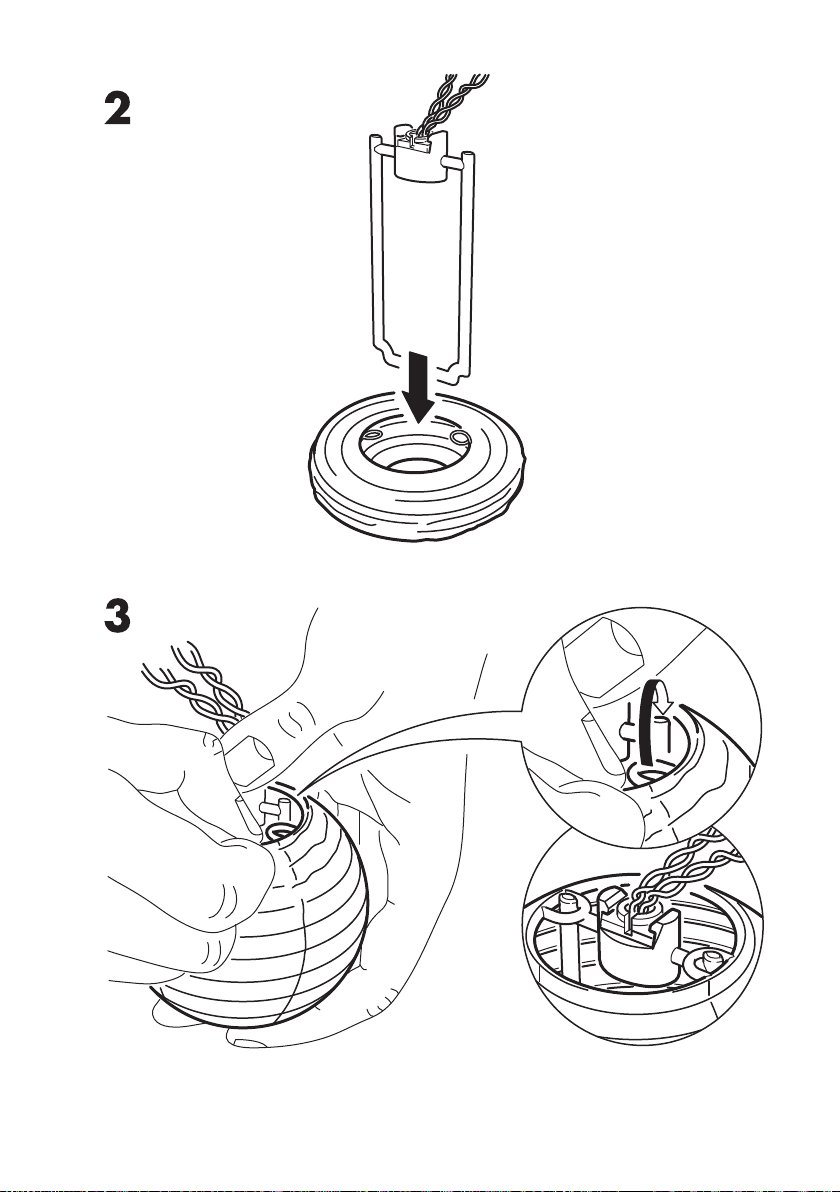 2

3