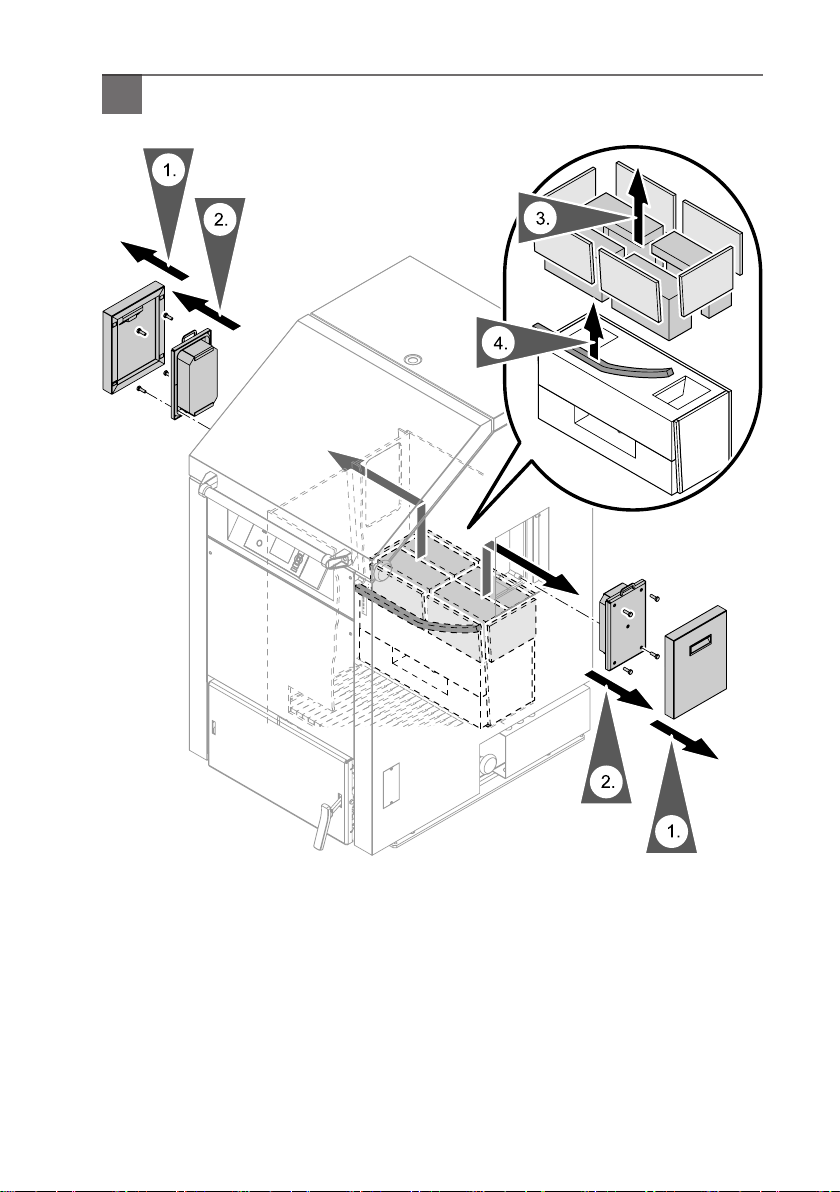 1.

2.

3.

4.

2.

1.