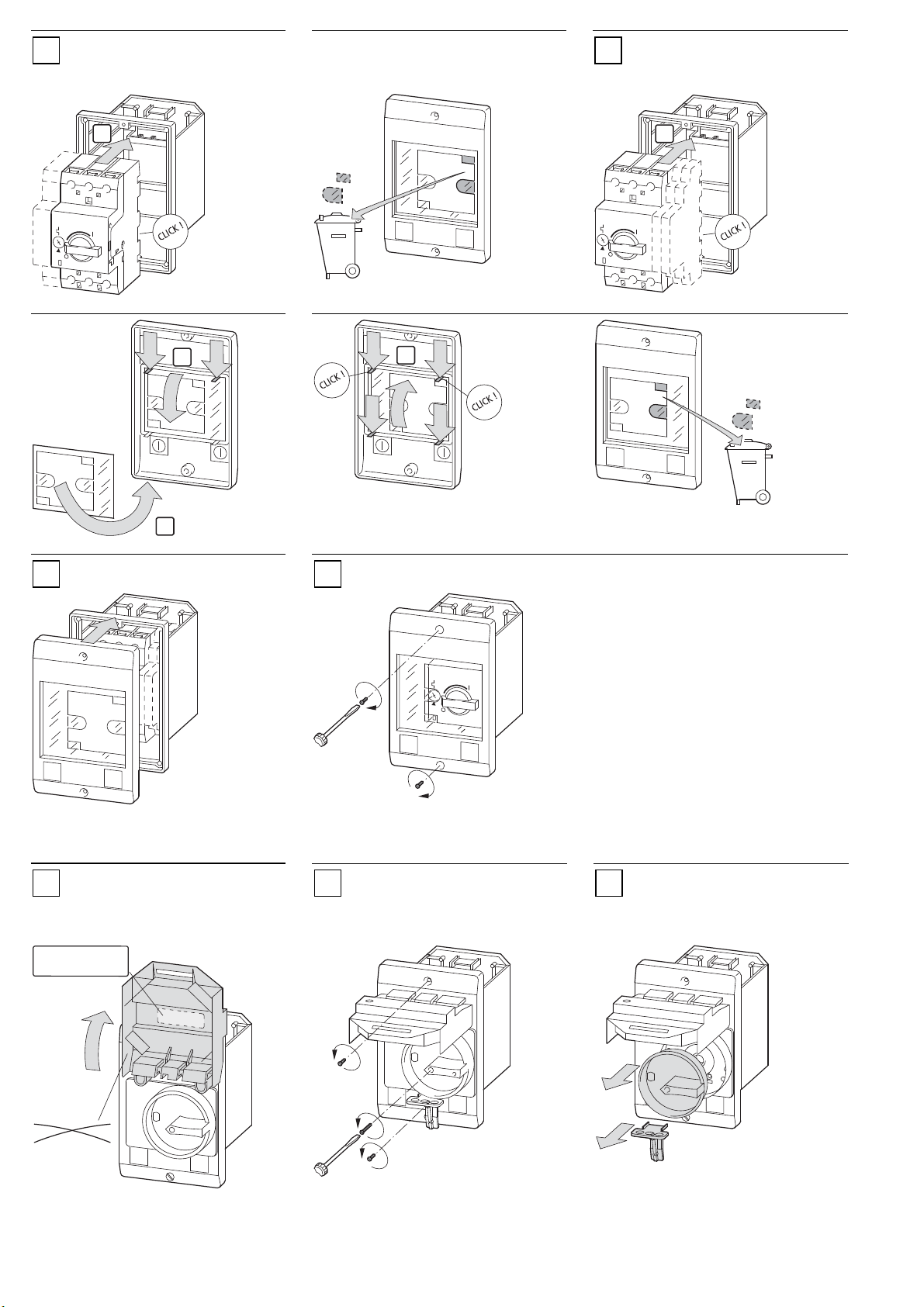 CLICK !

CLICK !

CLICK !

CLICK !