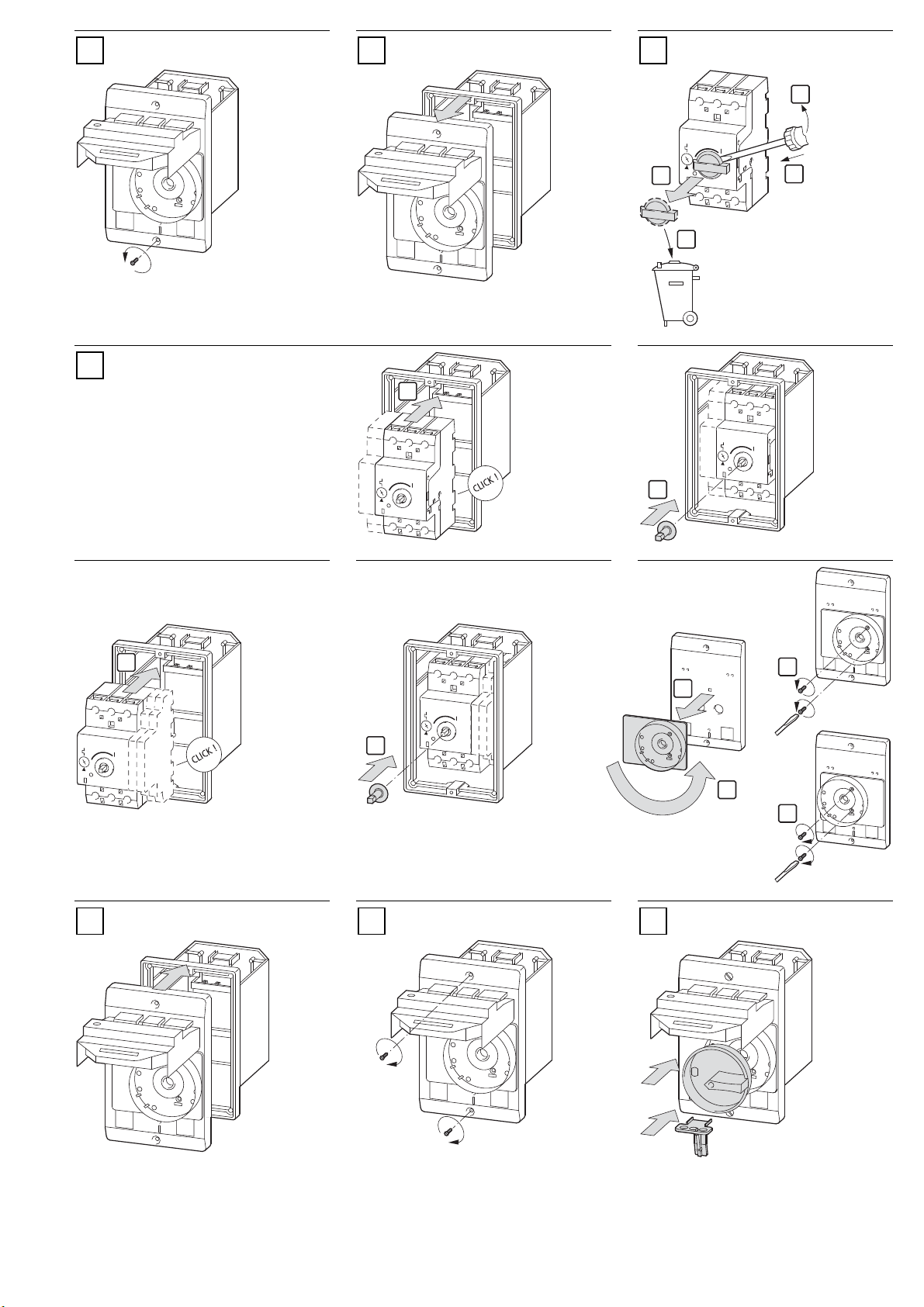 CLICK !

CLICK !