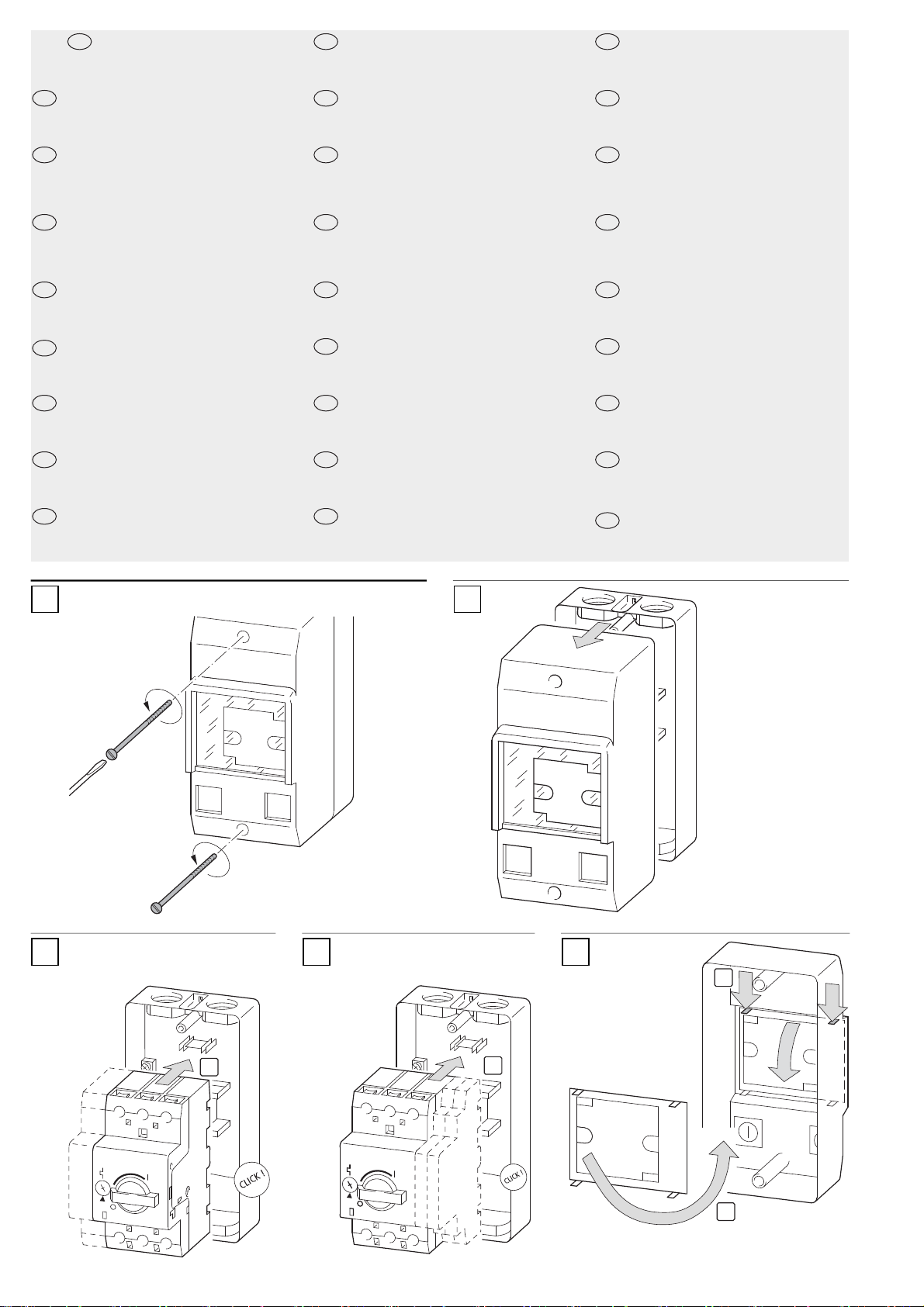 CLICK !

CLICK !