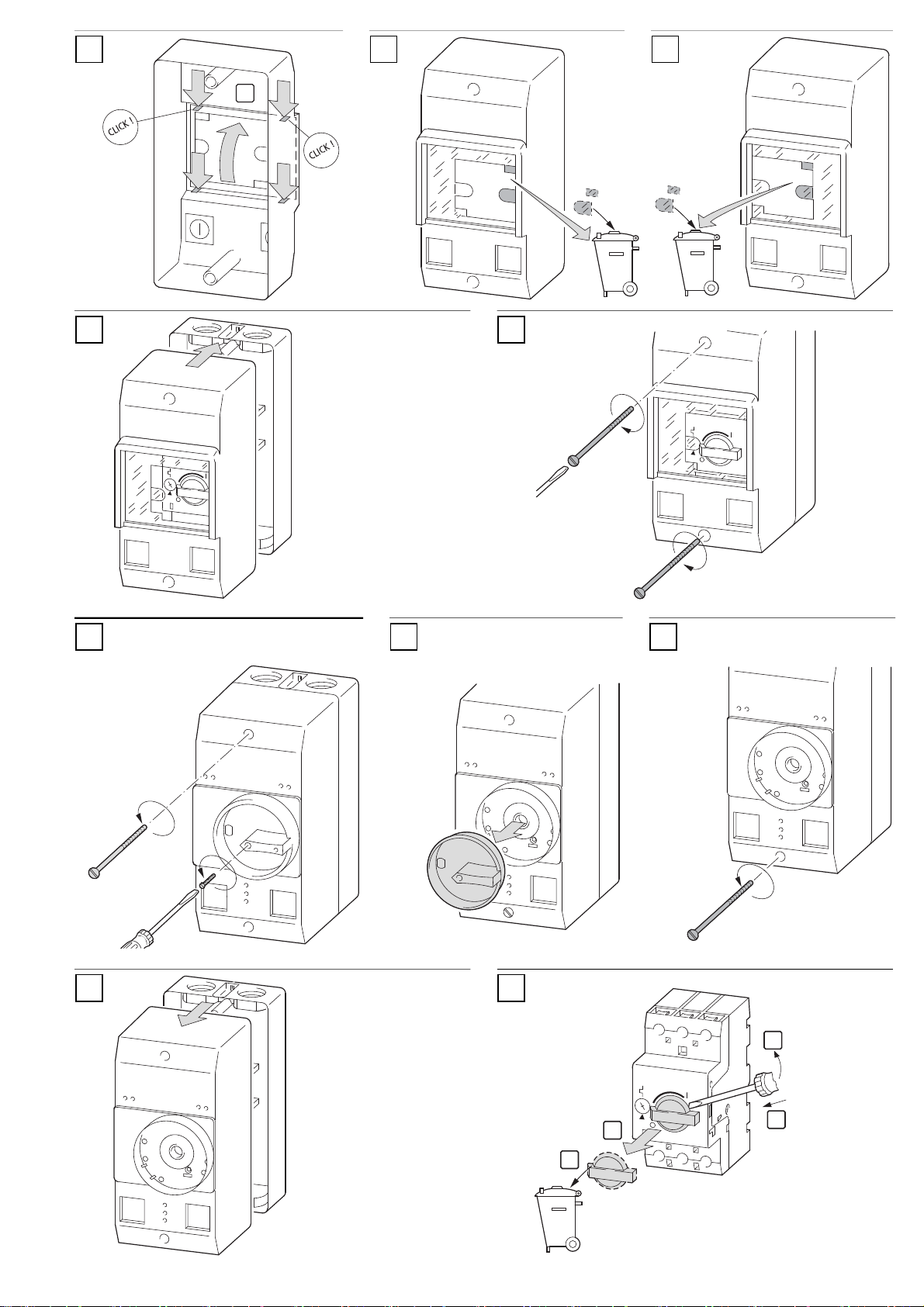 CLICK !
CLICK !