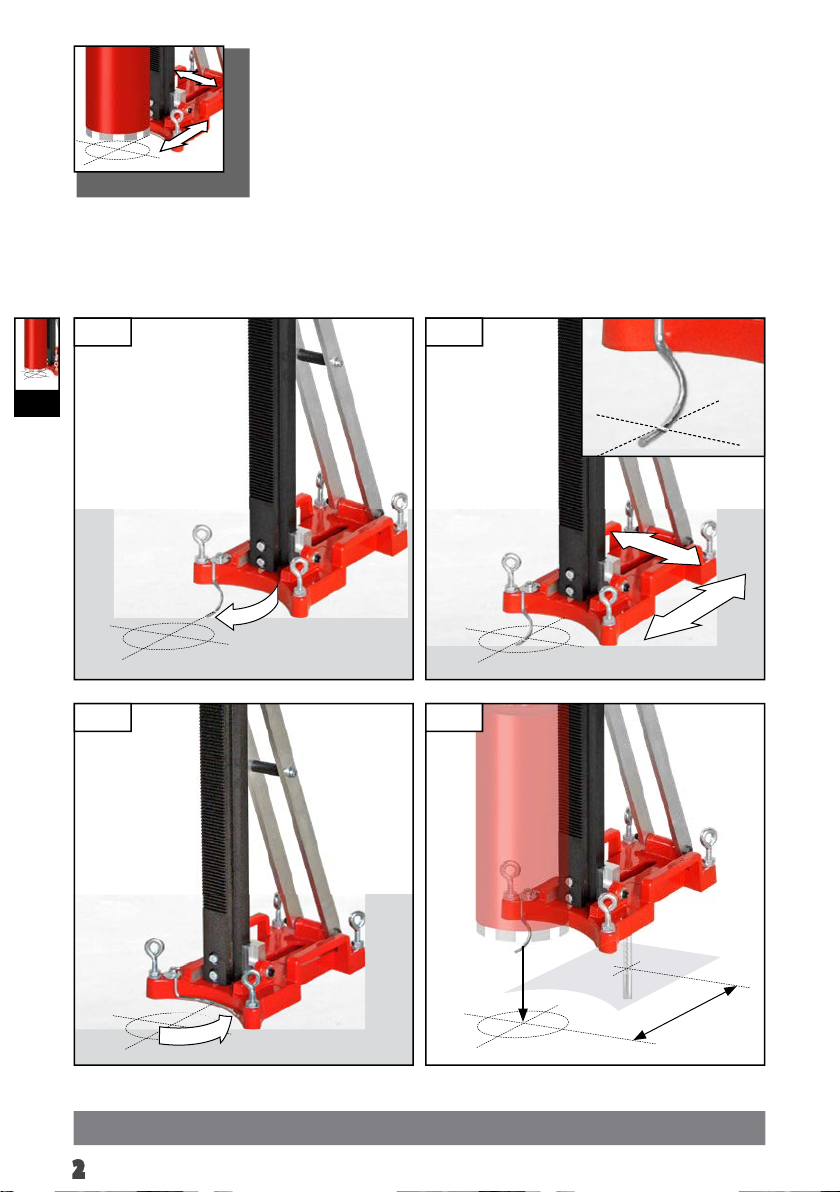 2