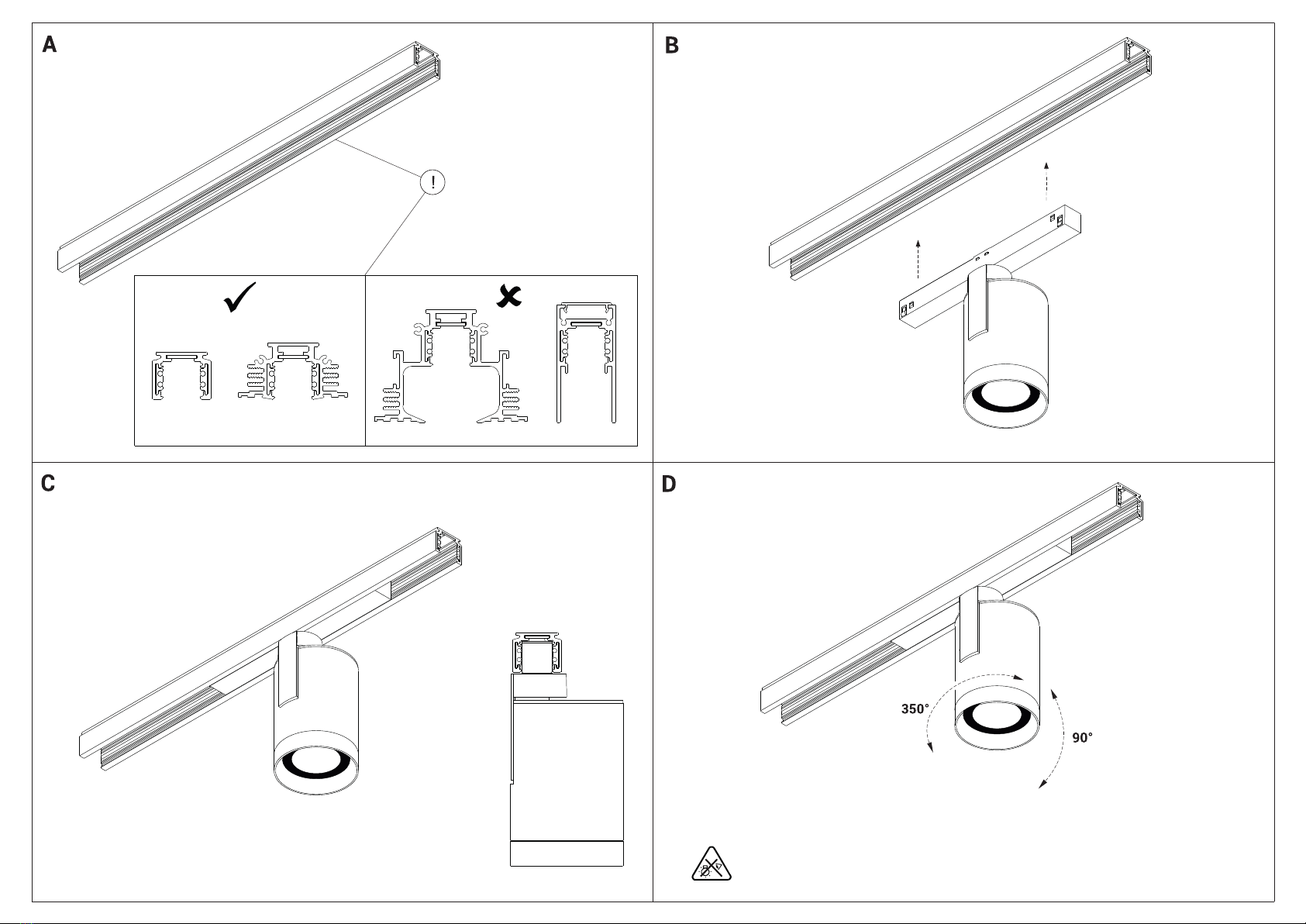 A

!

B

C

D

350°

90°