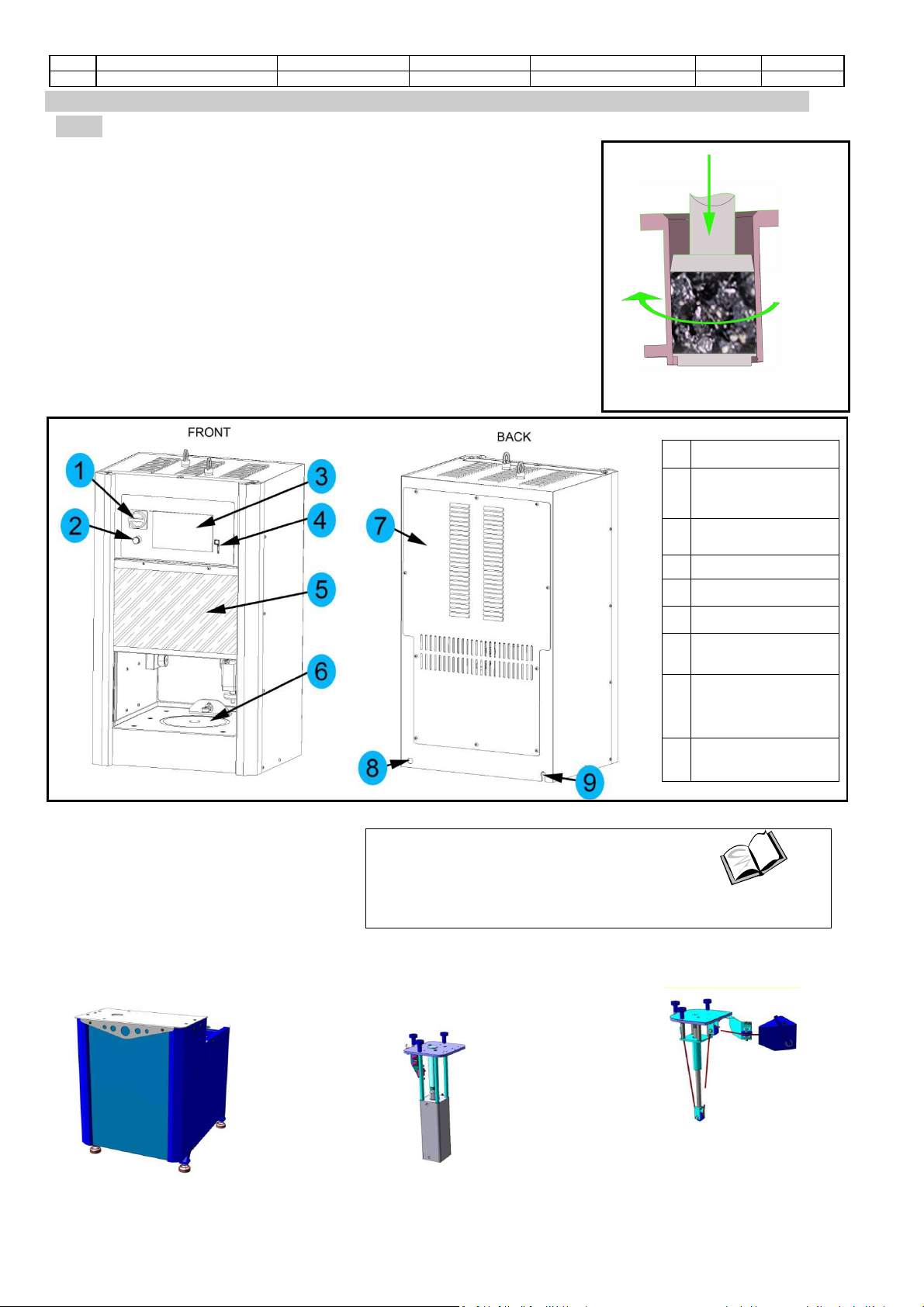 FRONT

BACK

1

2

3

4

5

6

7

8

9