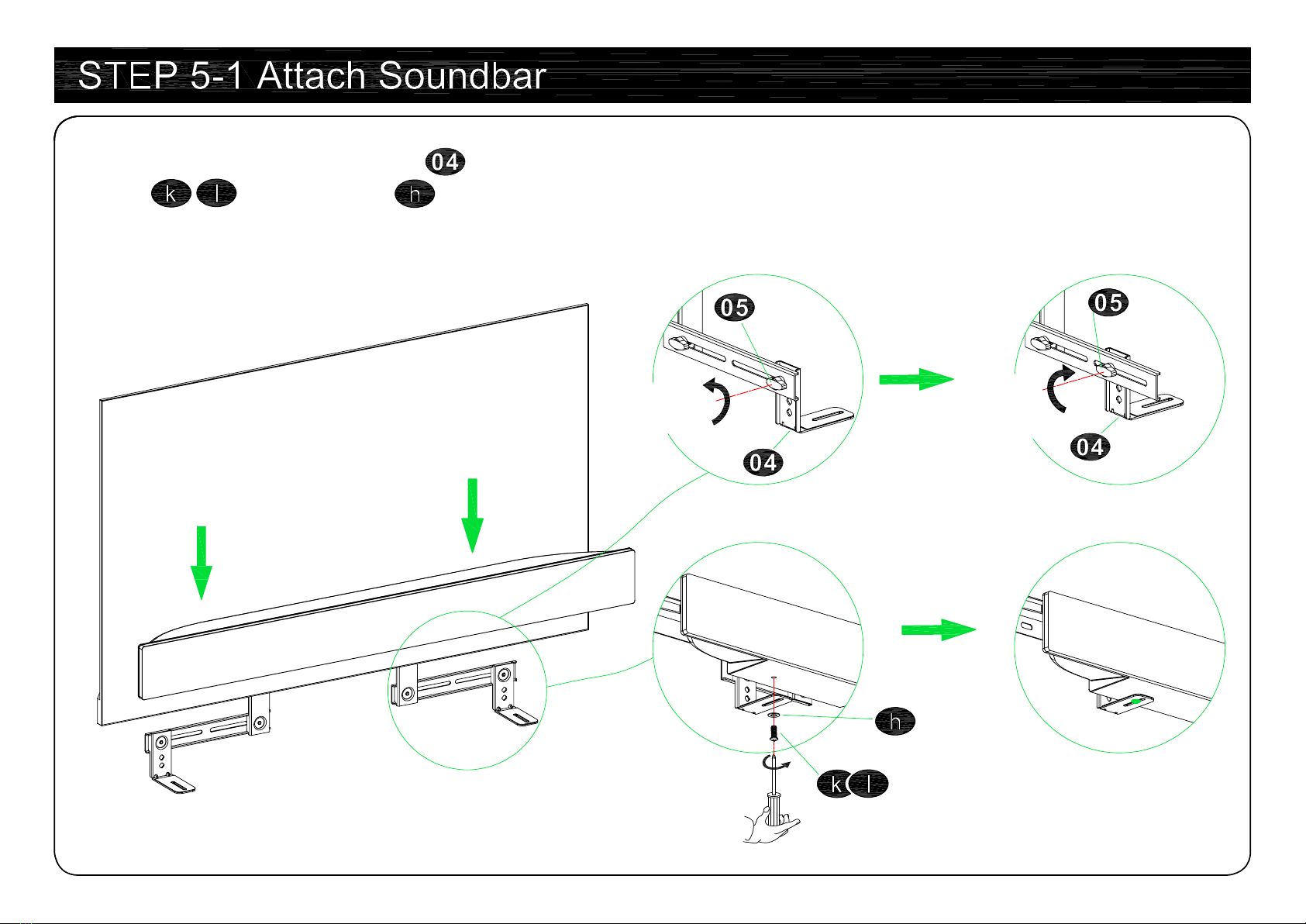 STEP 5-1 Attach Soundbar

04
k l h

05
04

05
04

h
k l