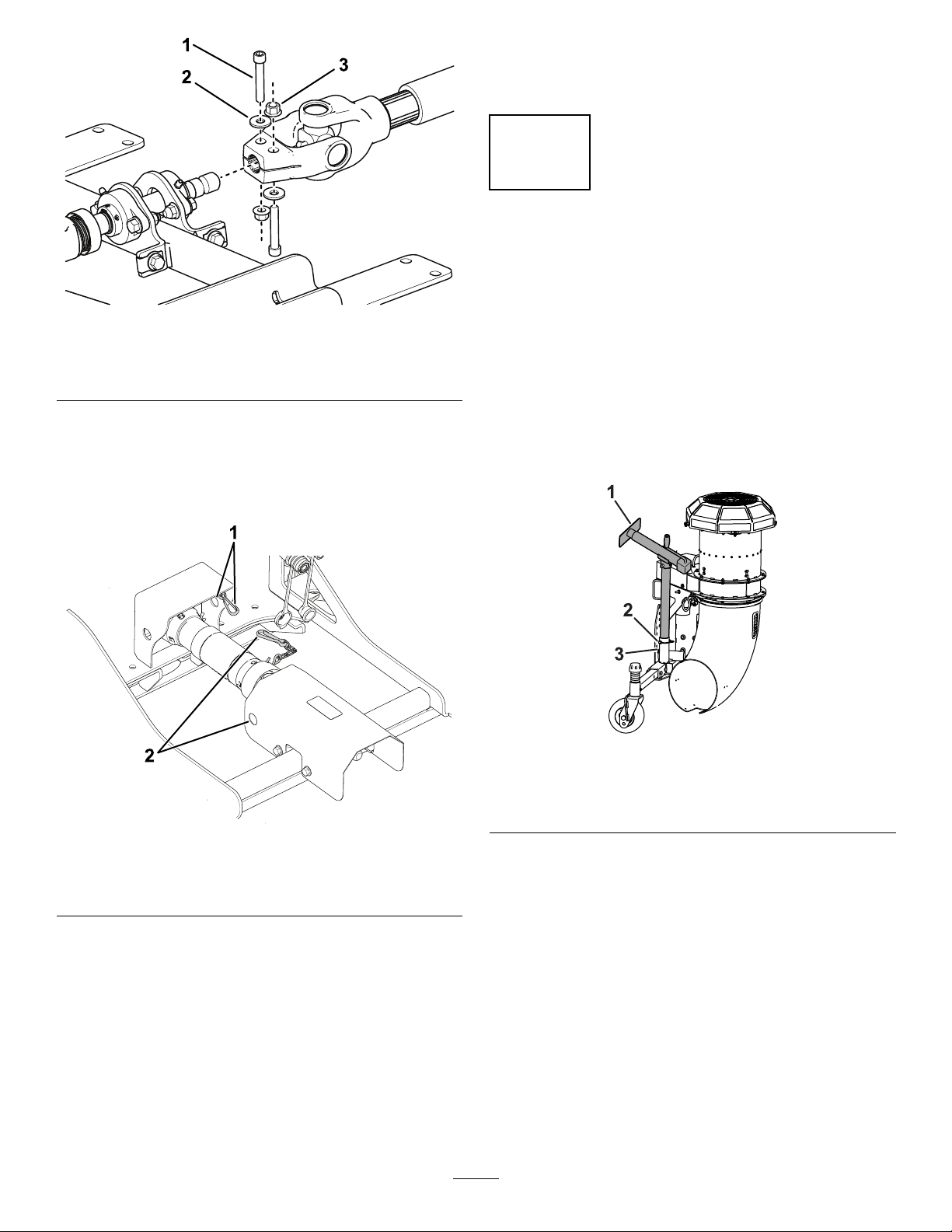 1

2

3

1

2

1

2

3