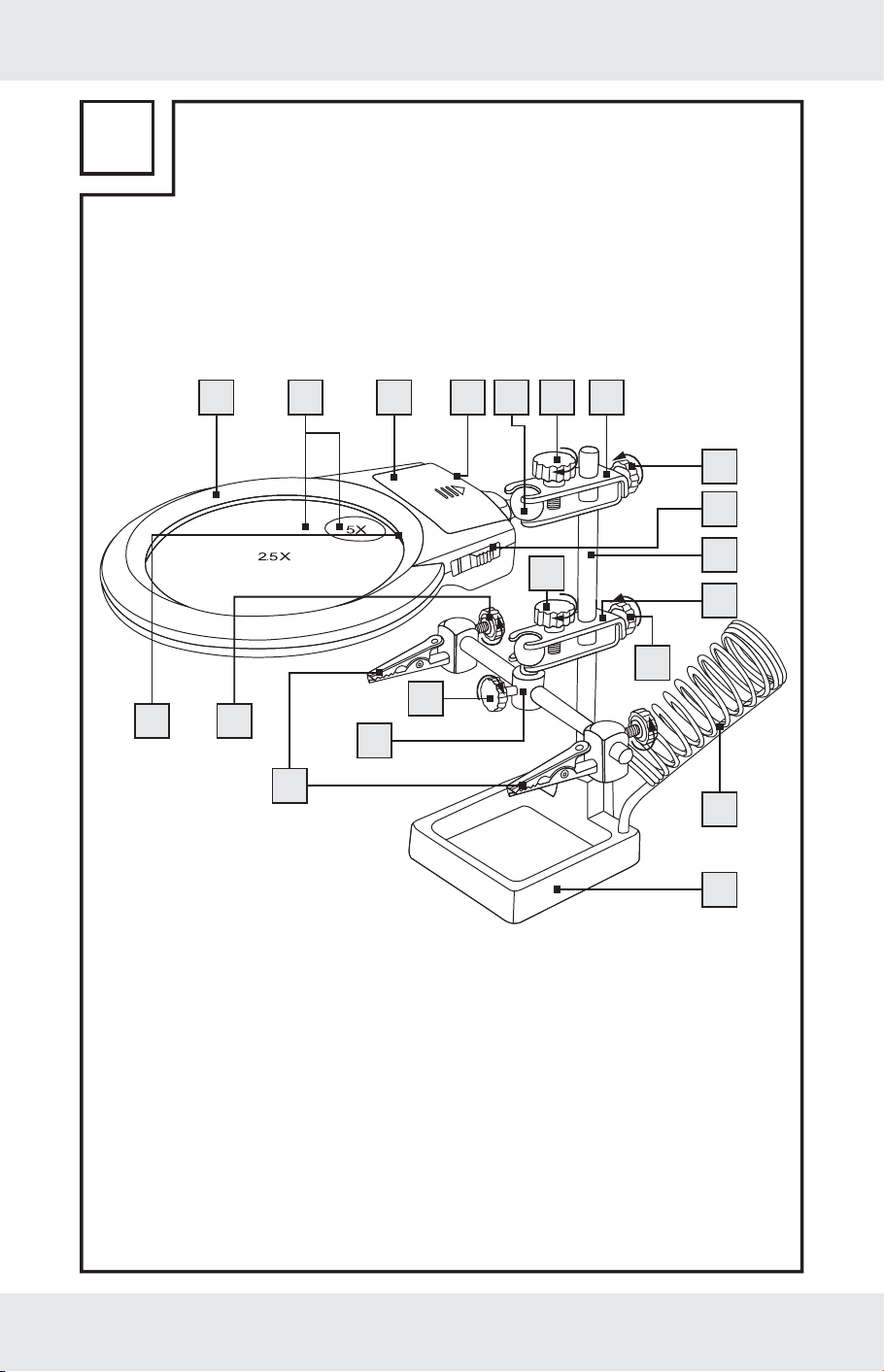 5X

2.5X