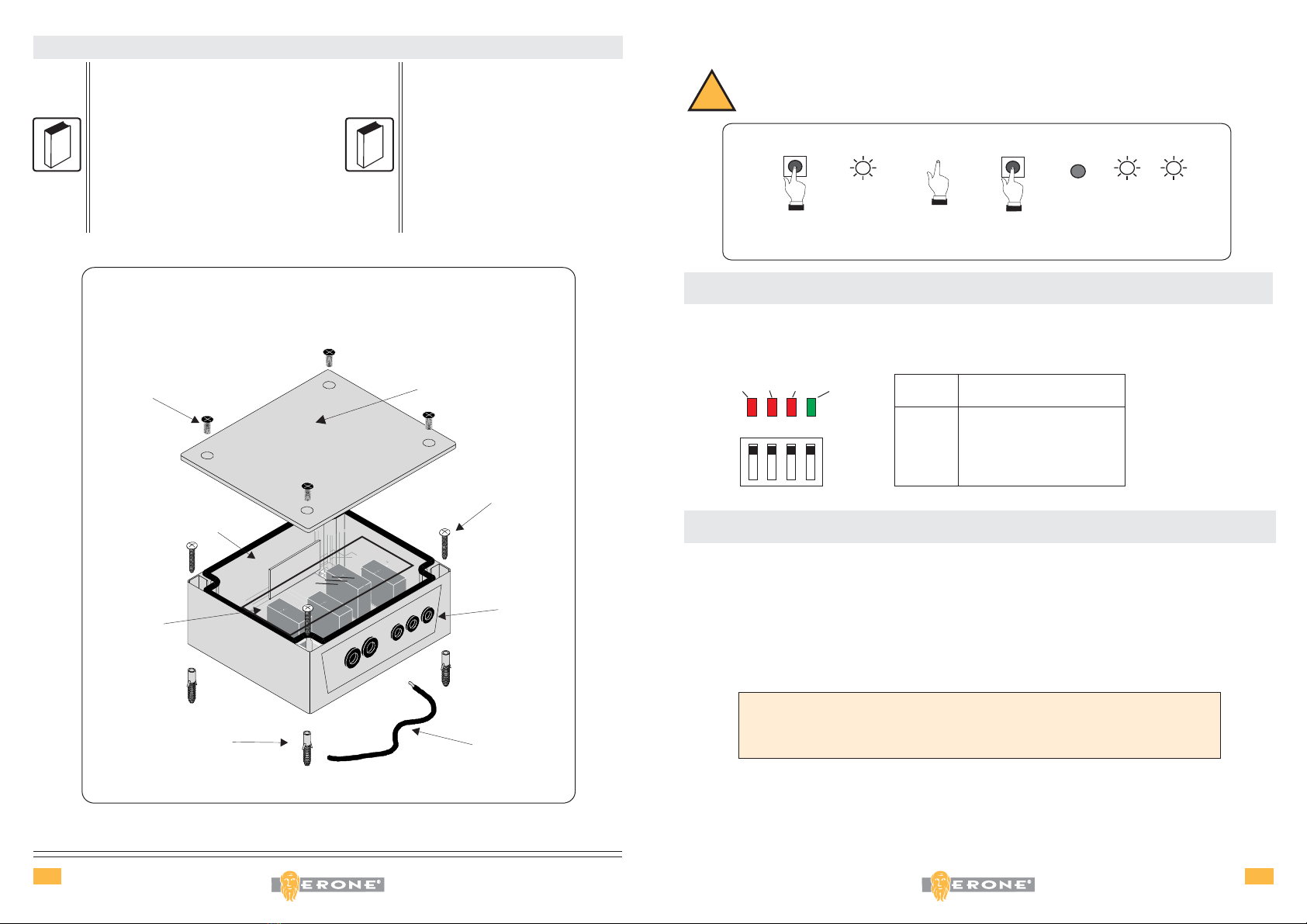 ERONE

ERONE