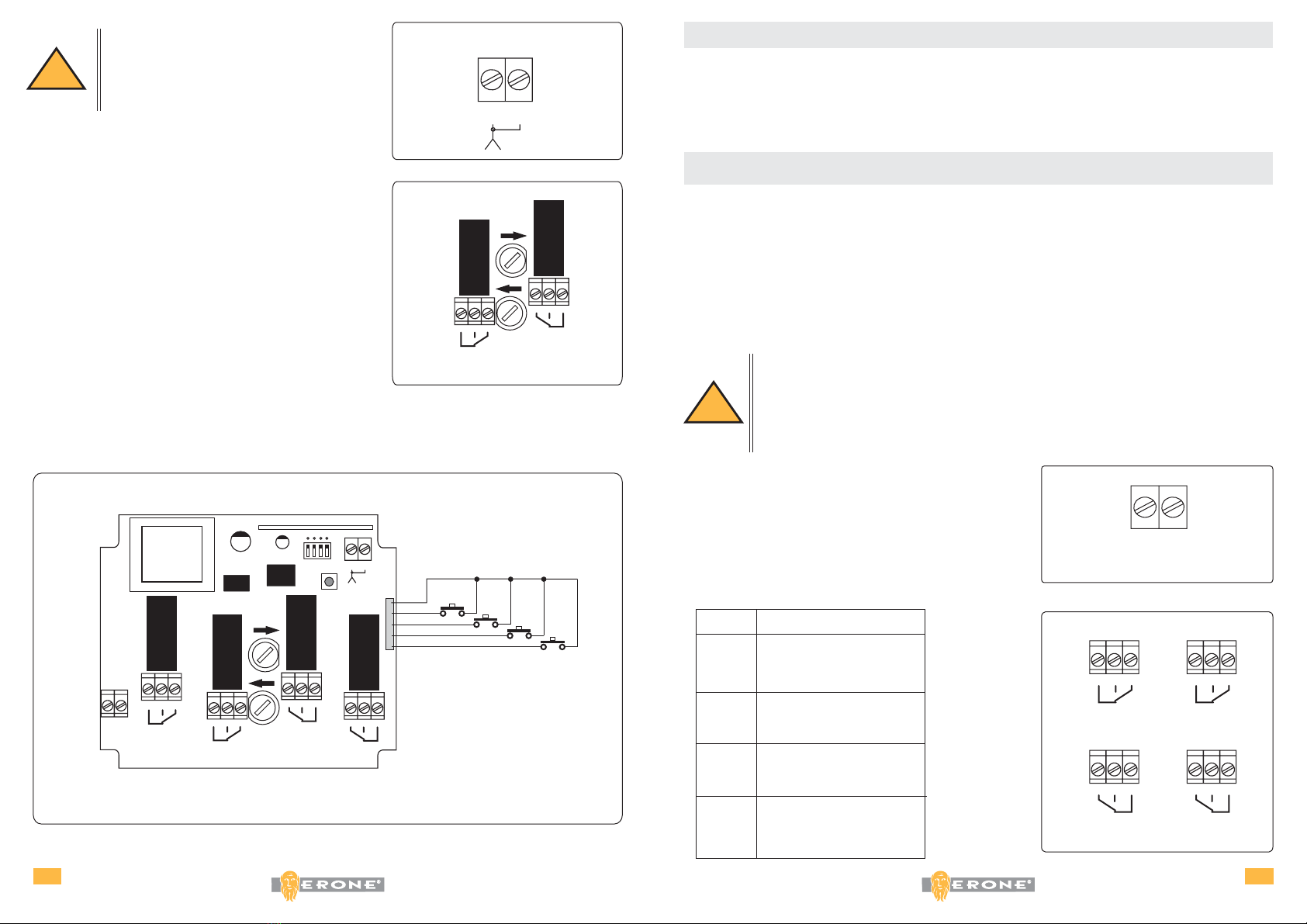 ERONE

ERONE