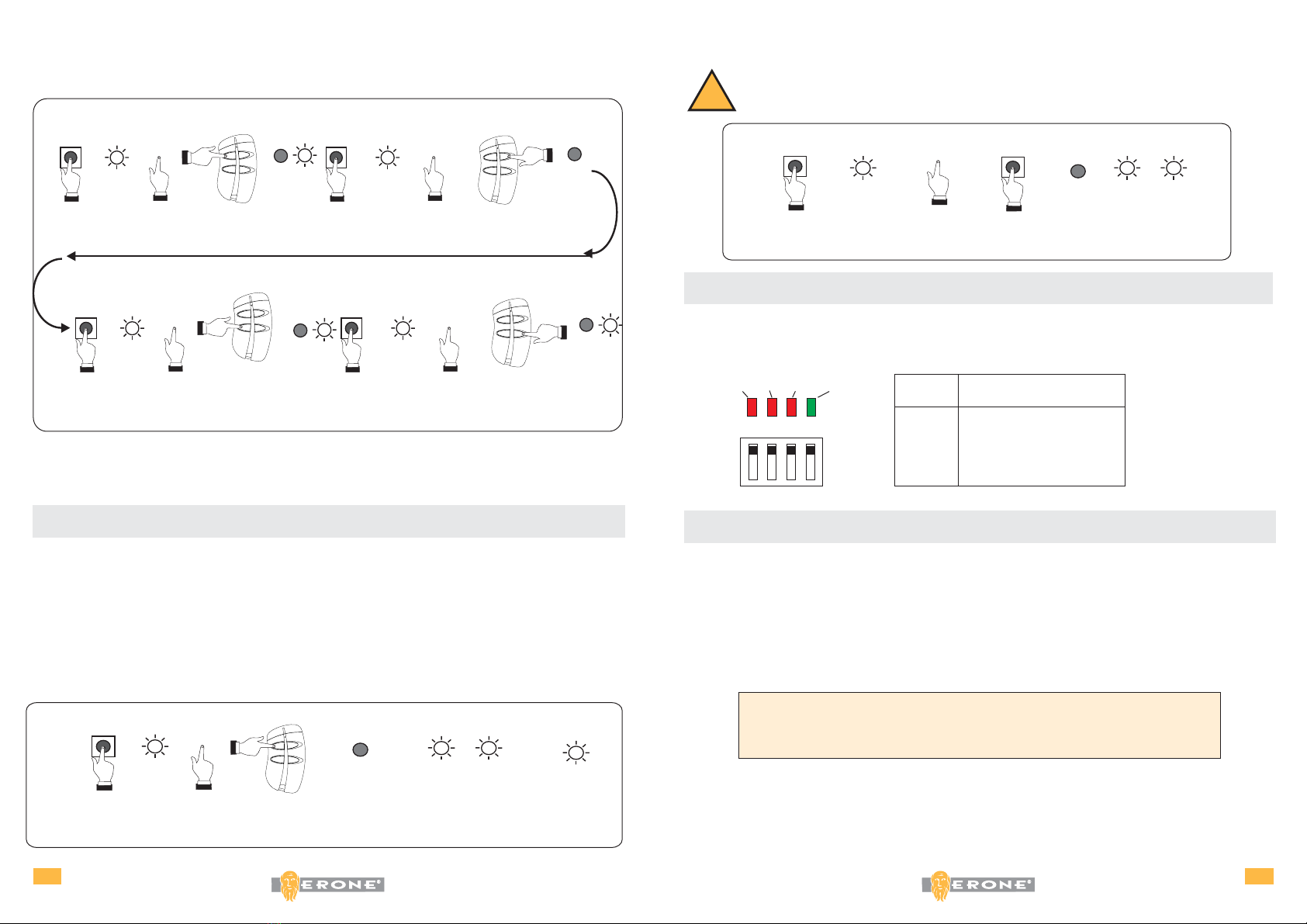 ERONE

ERONE