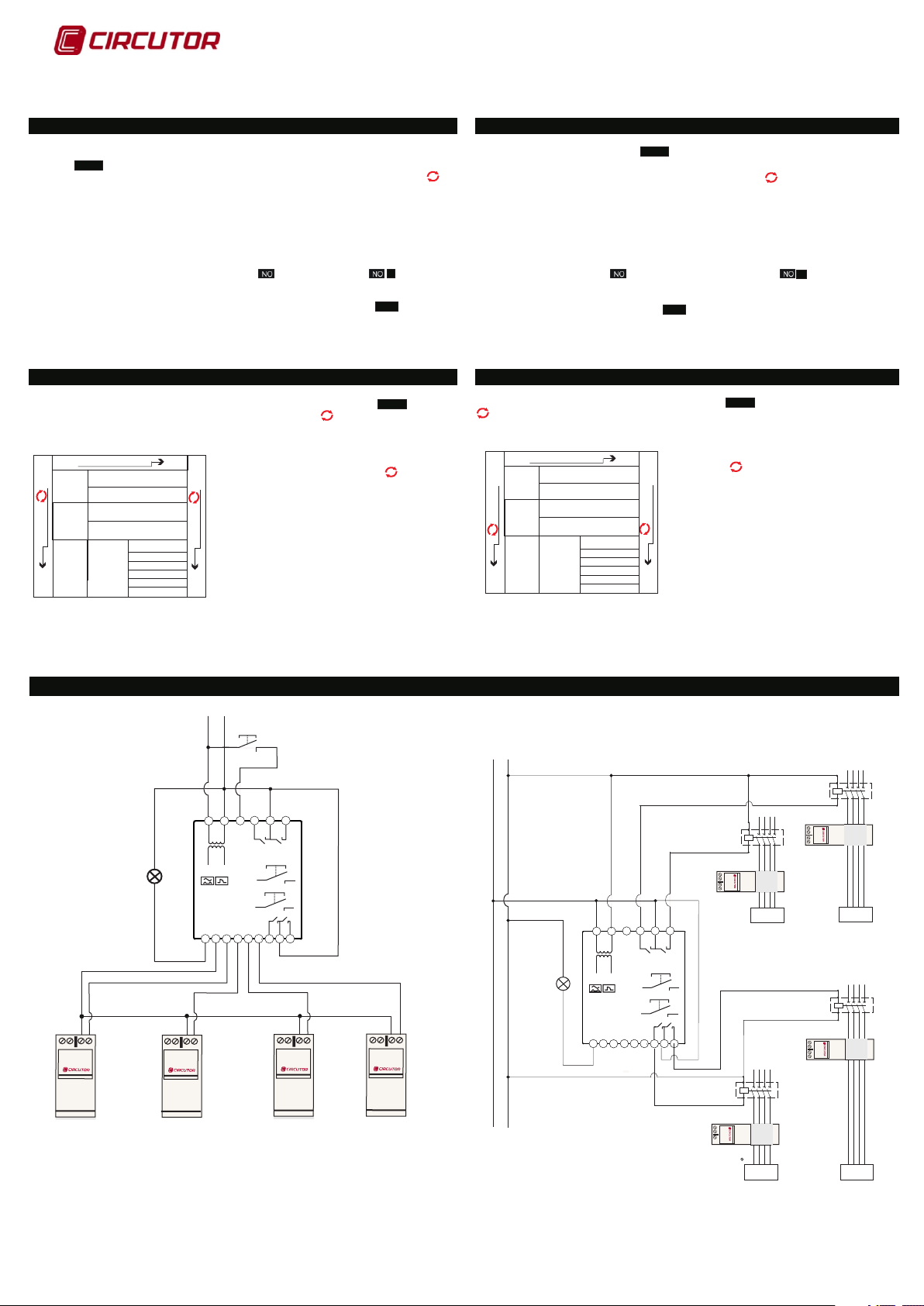 CIRCUTOR

NO NO

NO NO

CIRCUTOR CIRCUTOR CIRCUTOR CIRCUTOR