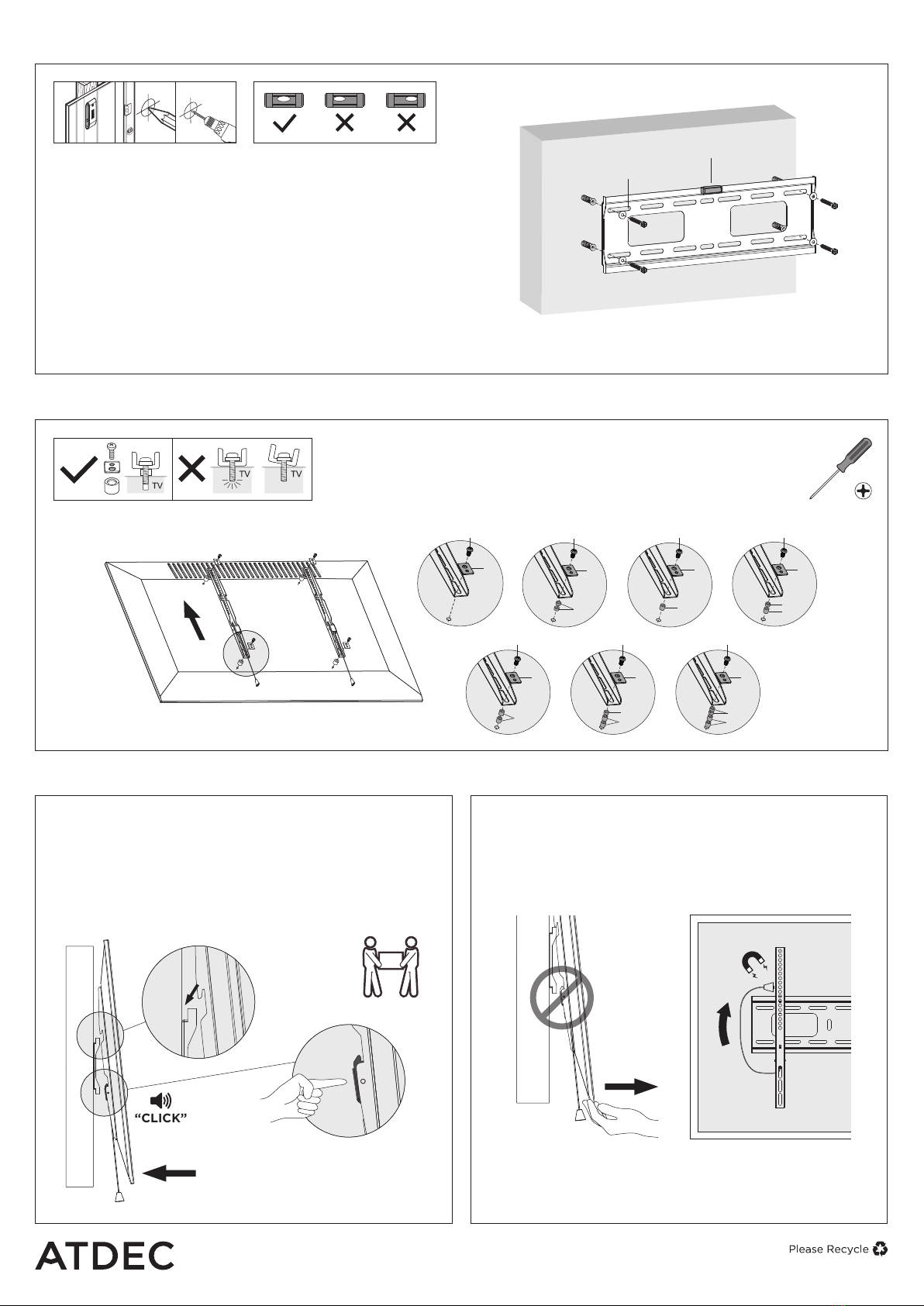 TV

TV

TV

"CLICK"

ATDEC

Please Recycle