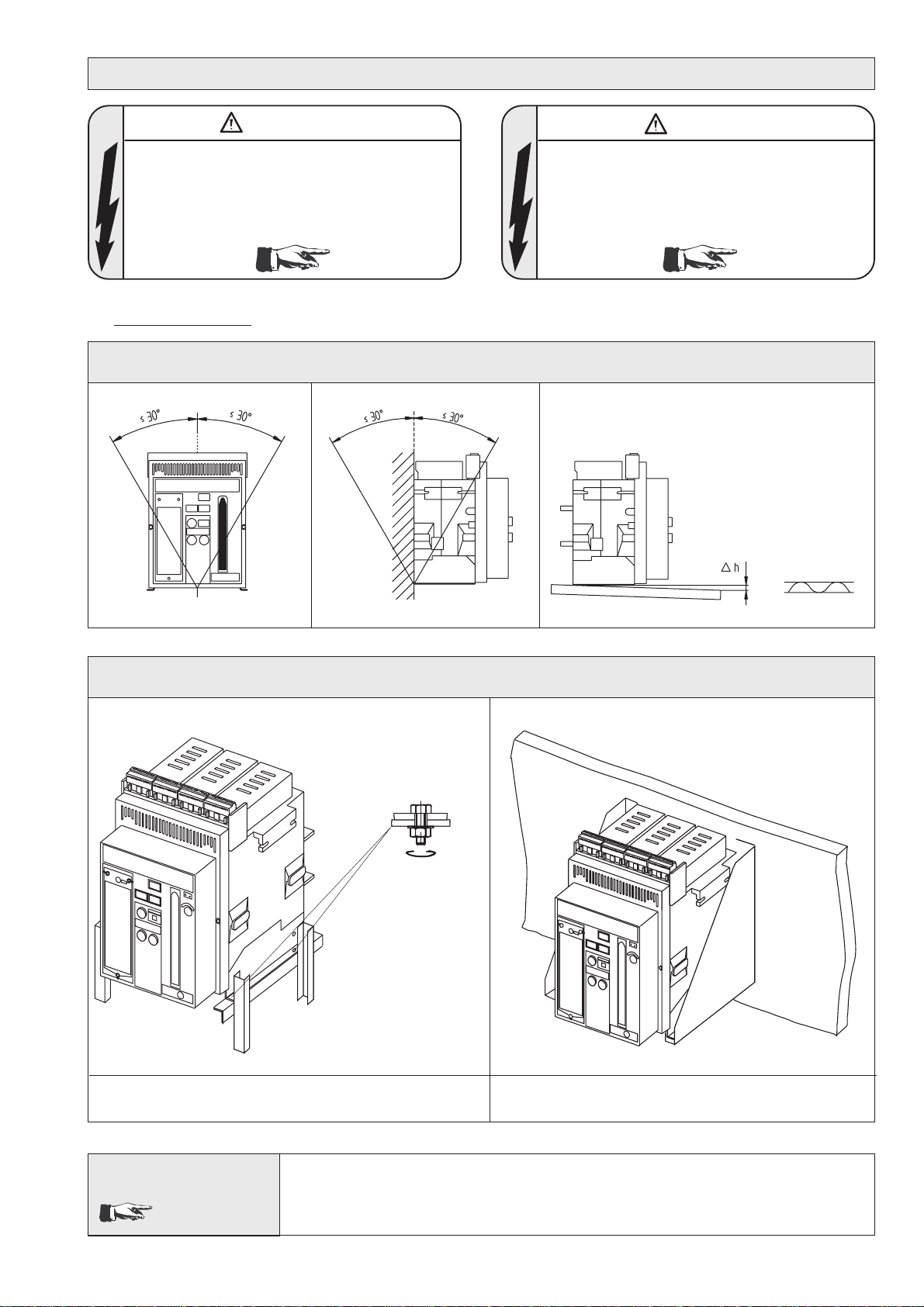 ≤ 30°
≤ 30°
≤ 30°
≤ 30°
△ h