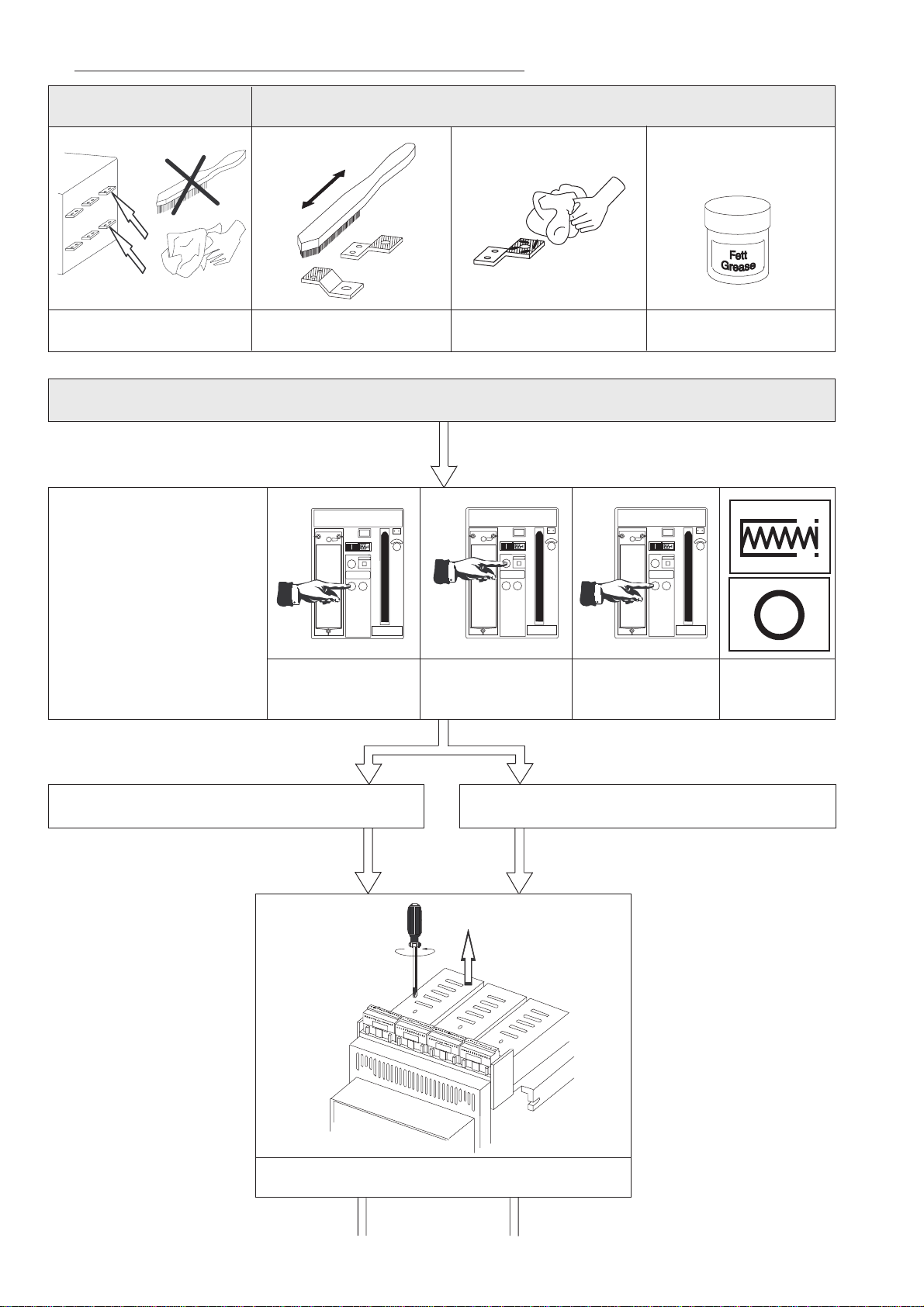 Fett
Grease