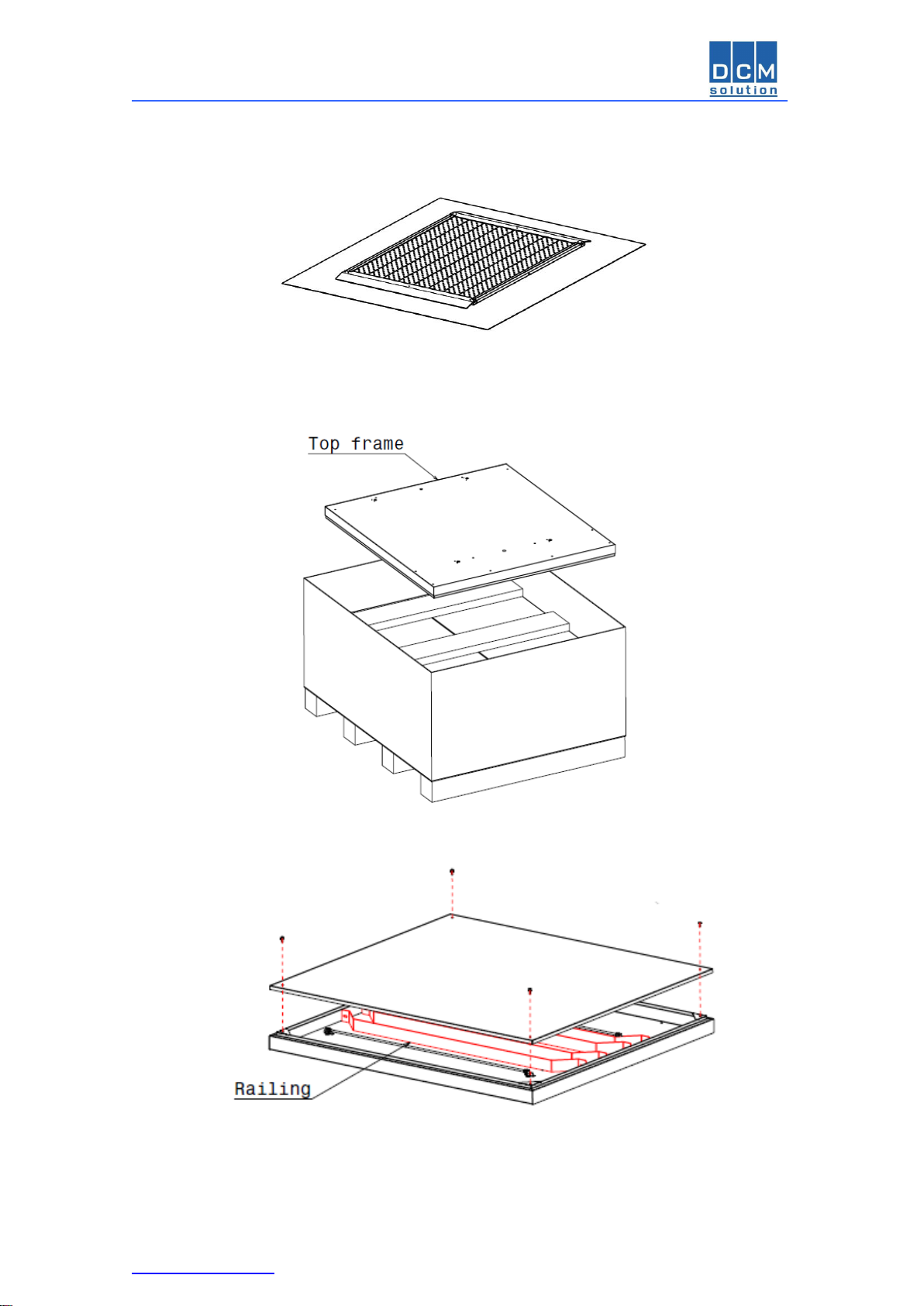 DCM
solution

Top frame

Railing