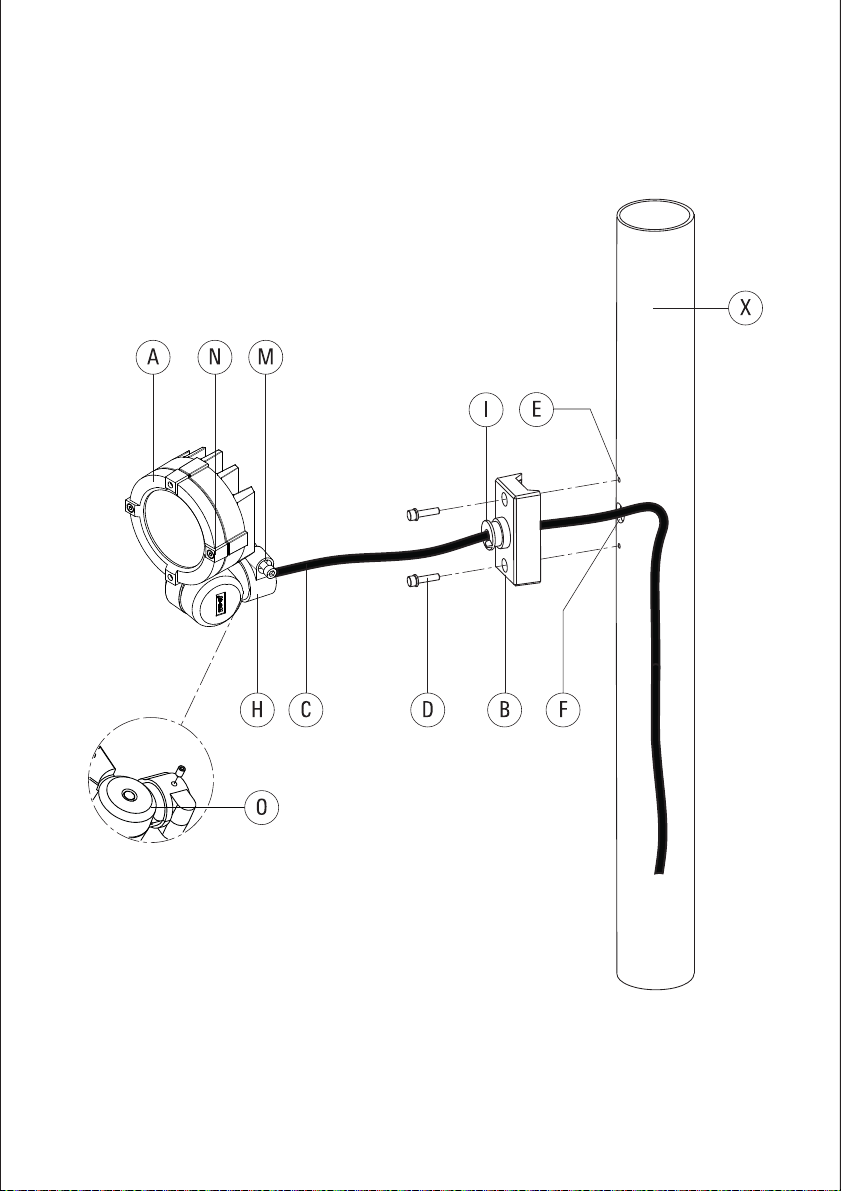 X
A N M
I E
H C D B F
O