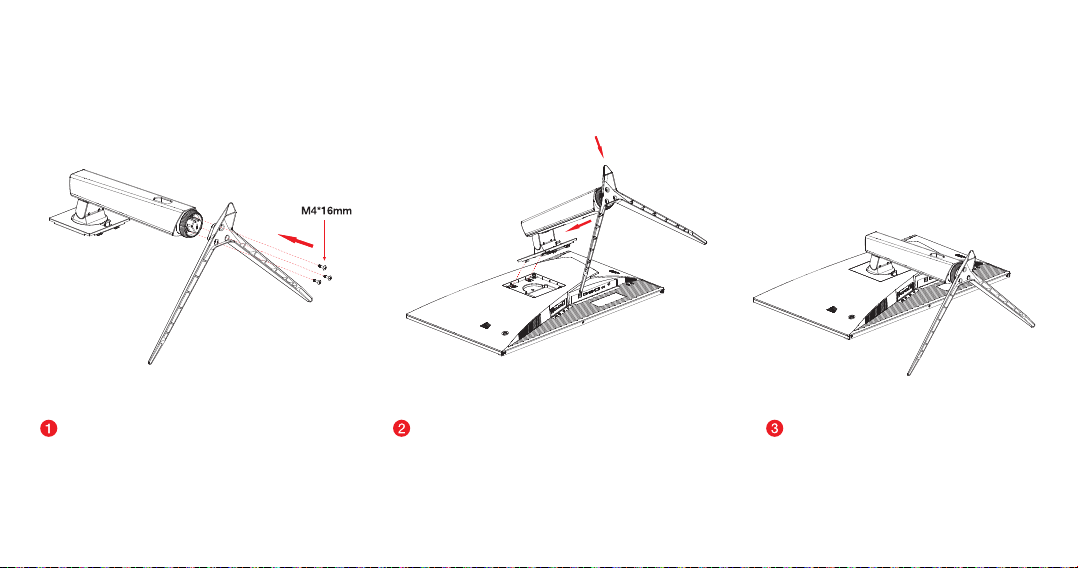 M4*16mm

1

2

3