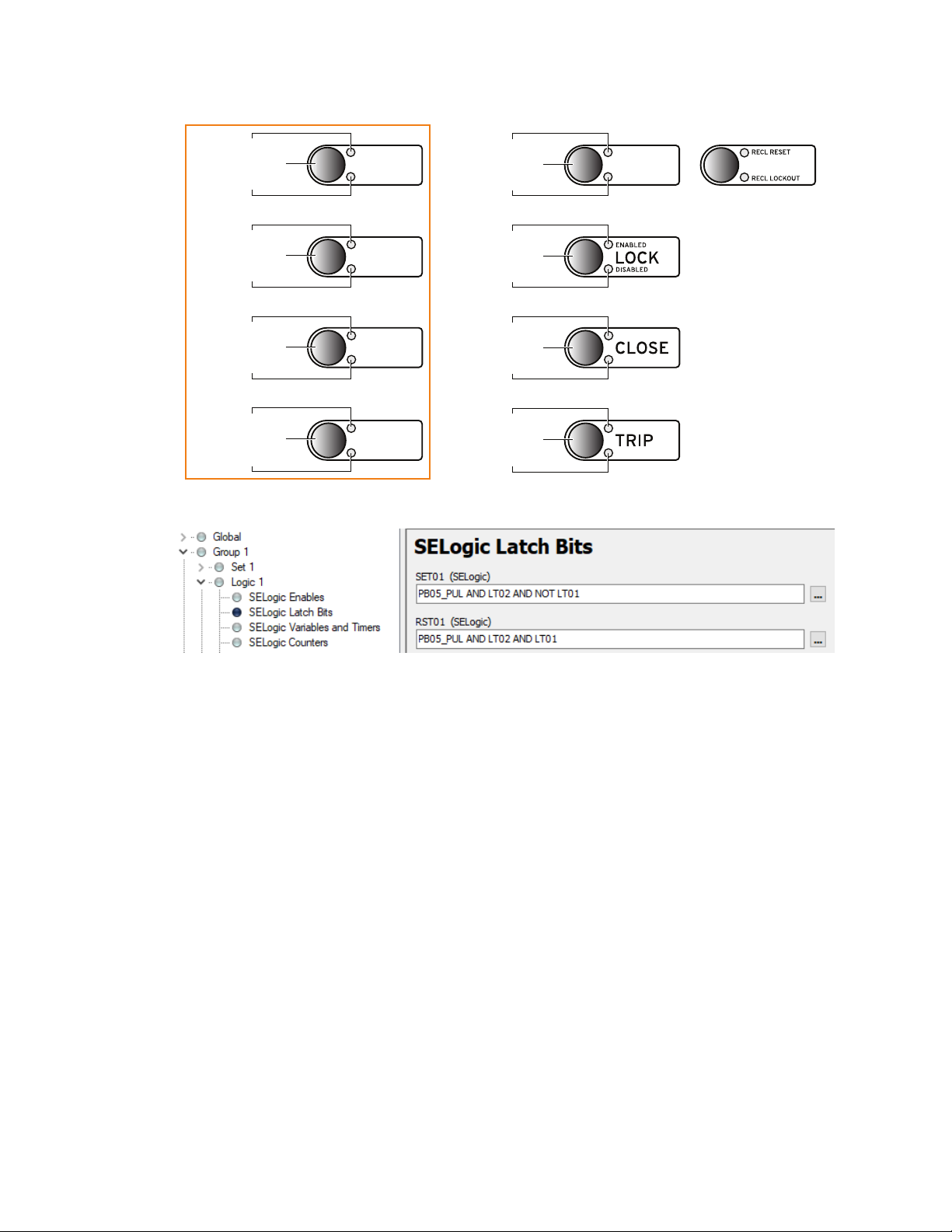 RECL RESET
RECL LOCKOUT

ENABLED
LOCK
DISABLED

CLOSE

TRIP

Global
Group 1
Set 1
Logic 1
SELogic Enables
SELogic Latch Bits
SELogic Variables and Timers
SELogic Counters

SELogic Latch Bits

SET01 (SELogic)
PB05_PUL AND LT02 AND NOT LT01
...

RST01 (SELogic)
PB05_PUL AND LT02 AND LT01
...