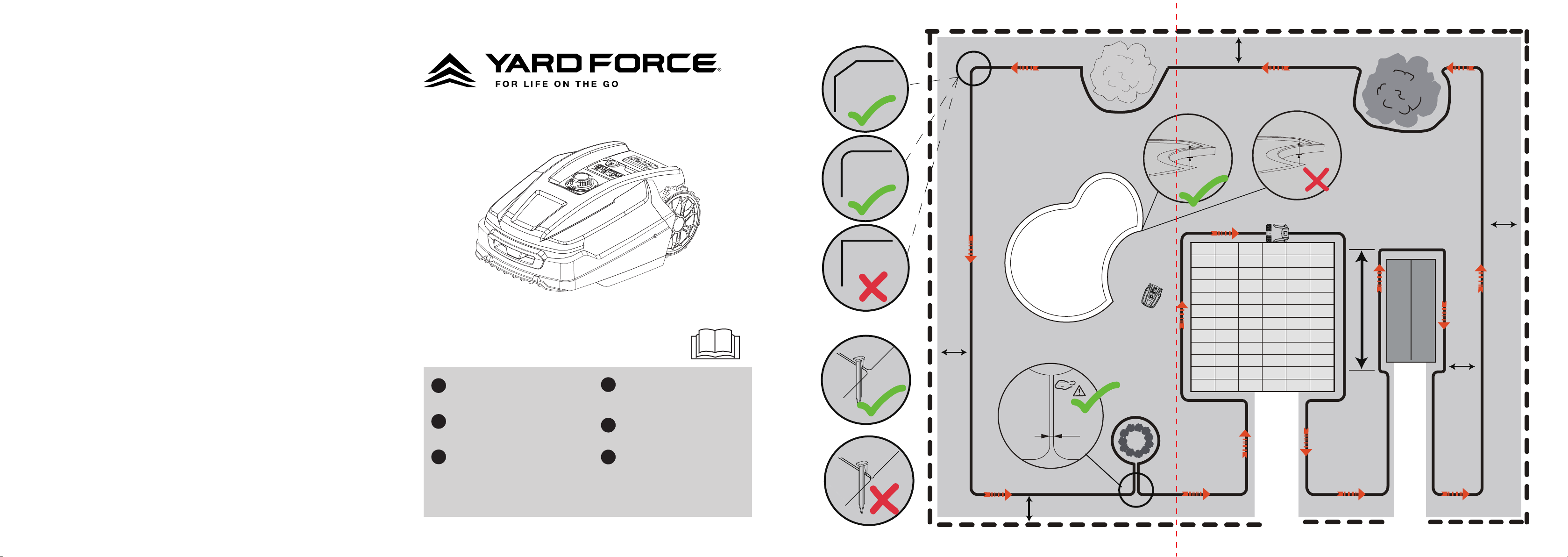 YARD FORCE®
FOR LIFE ON THE GO