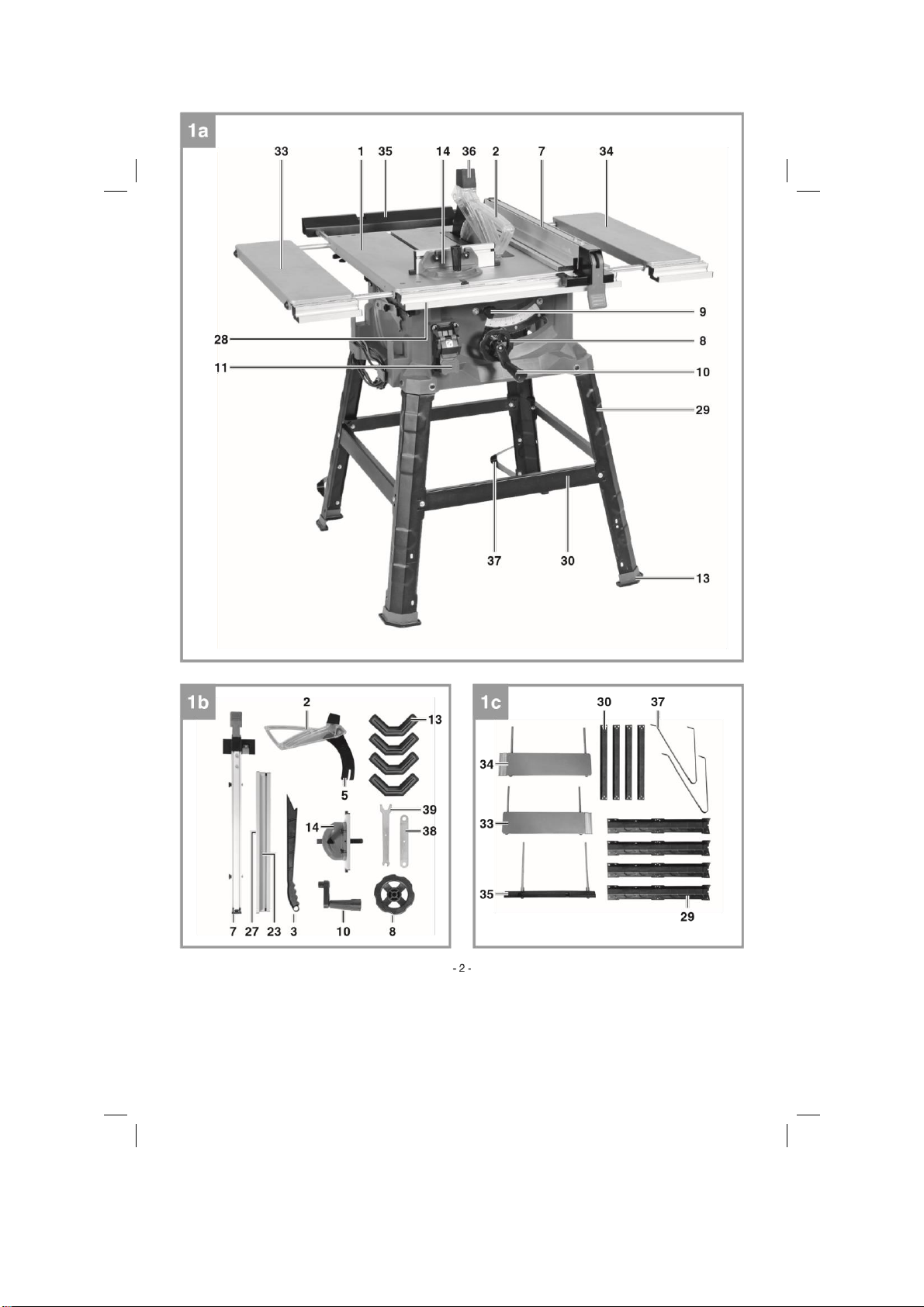 1a

33 1 35 14 36 2 7 34

9
28
8
11
10
29

37 30
13

1b

2
13
5
39
14
38
7 27 23 3 10 8

1c

30 37
34
33
35
29

- 2 -