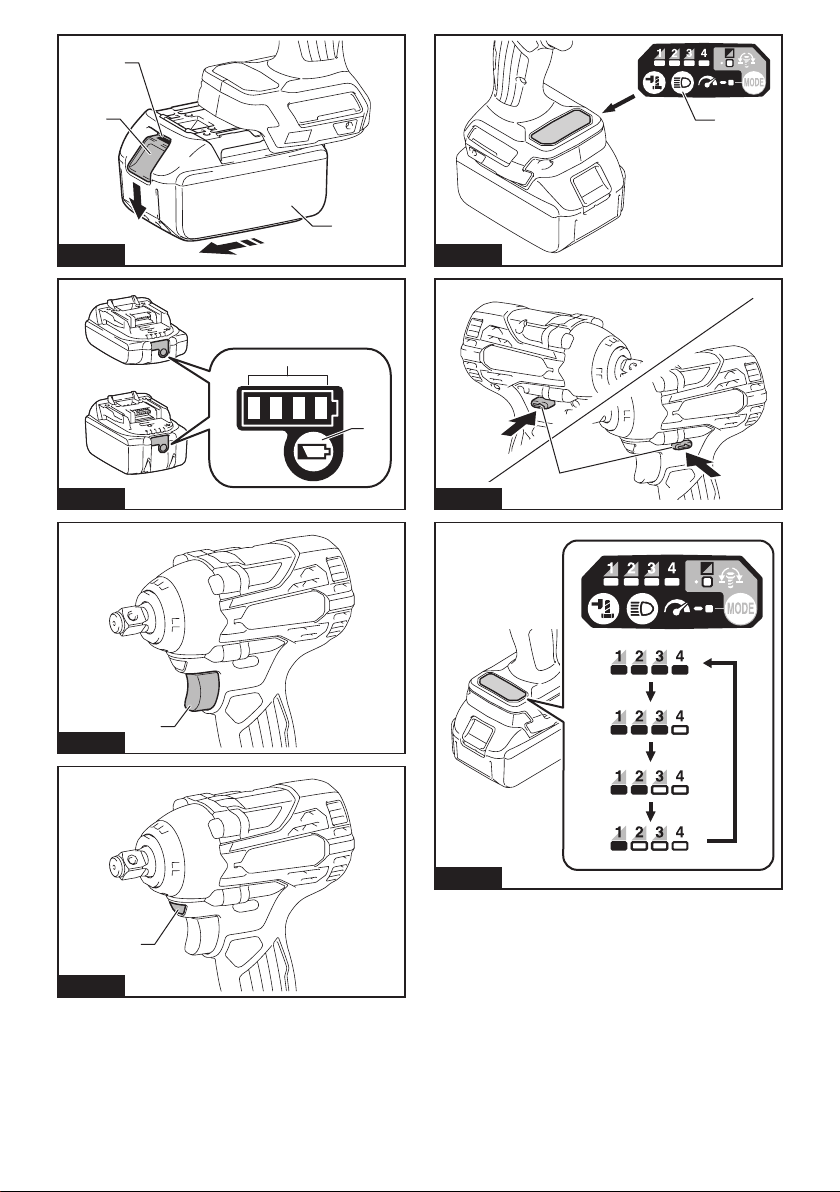 1 2 3 4

MODE

1 2 3 4

MODE

1 2 3 4

1 2 3 4

1 2 3 4

1 2 3 4