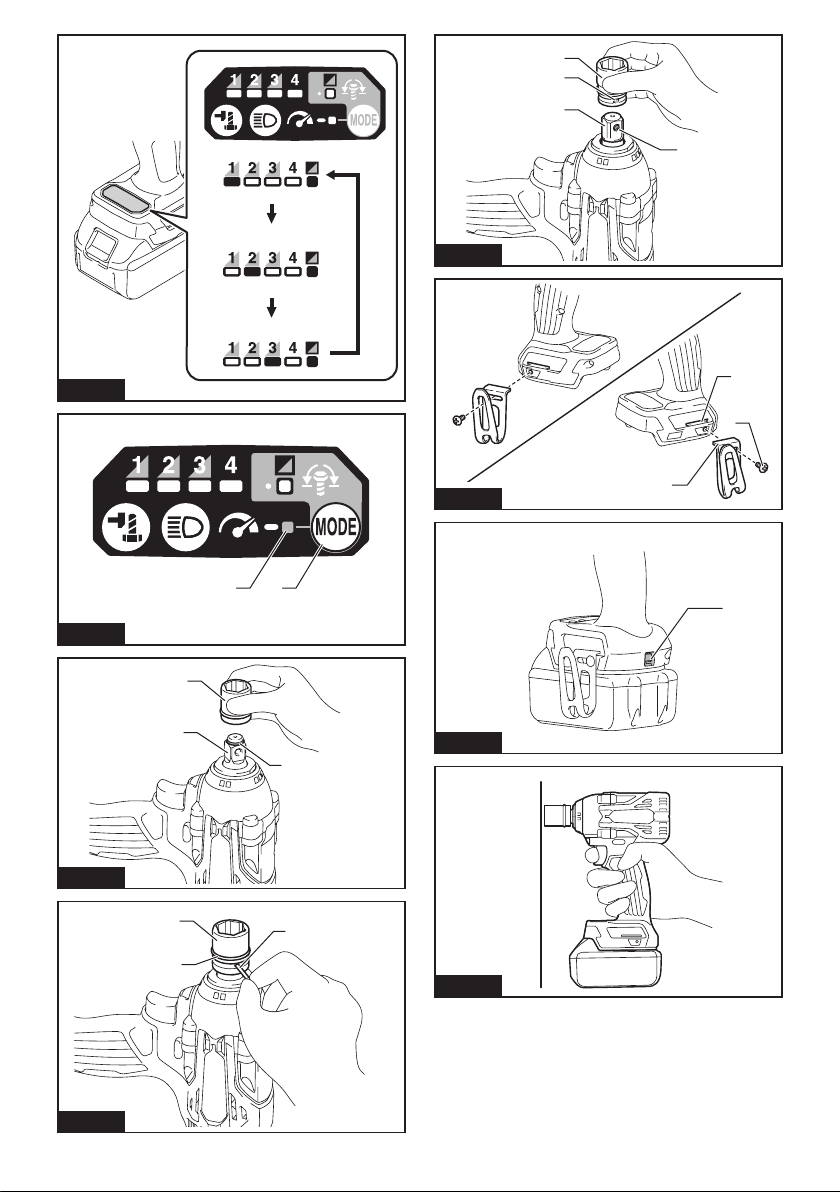 1 2 3 4
MODE

1 2 3 4

1 2 3 4

1 2 3 4

1 2 3 4
MODE