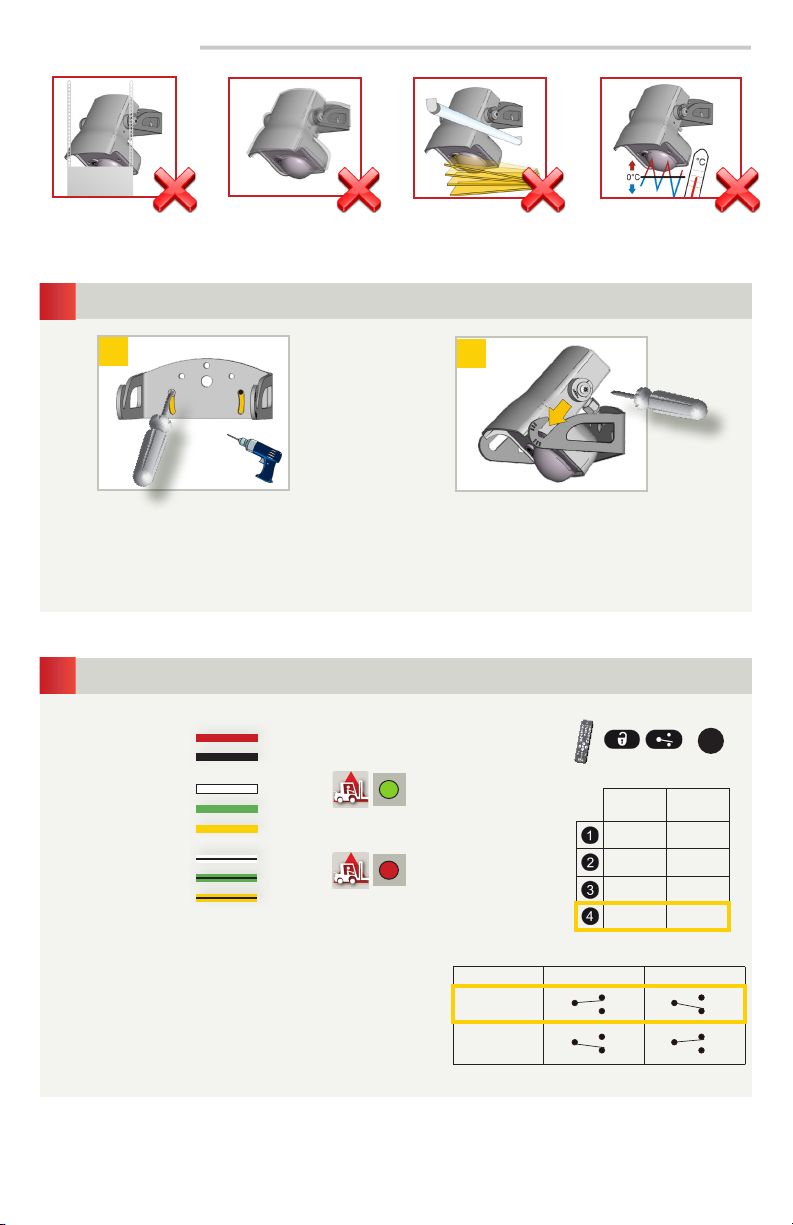 0°C

°C