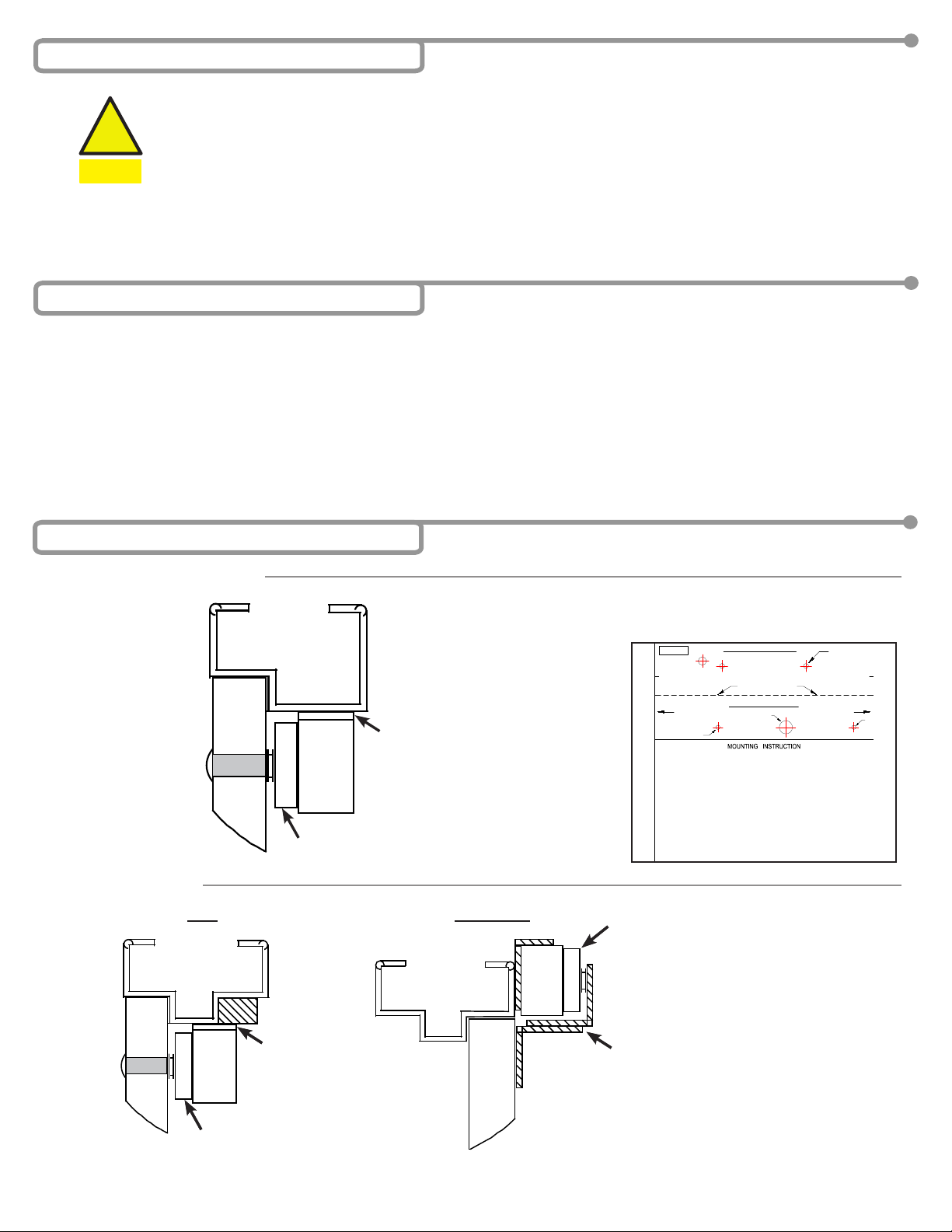 MOUNTING INSTRUCTION