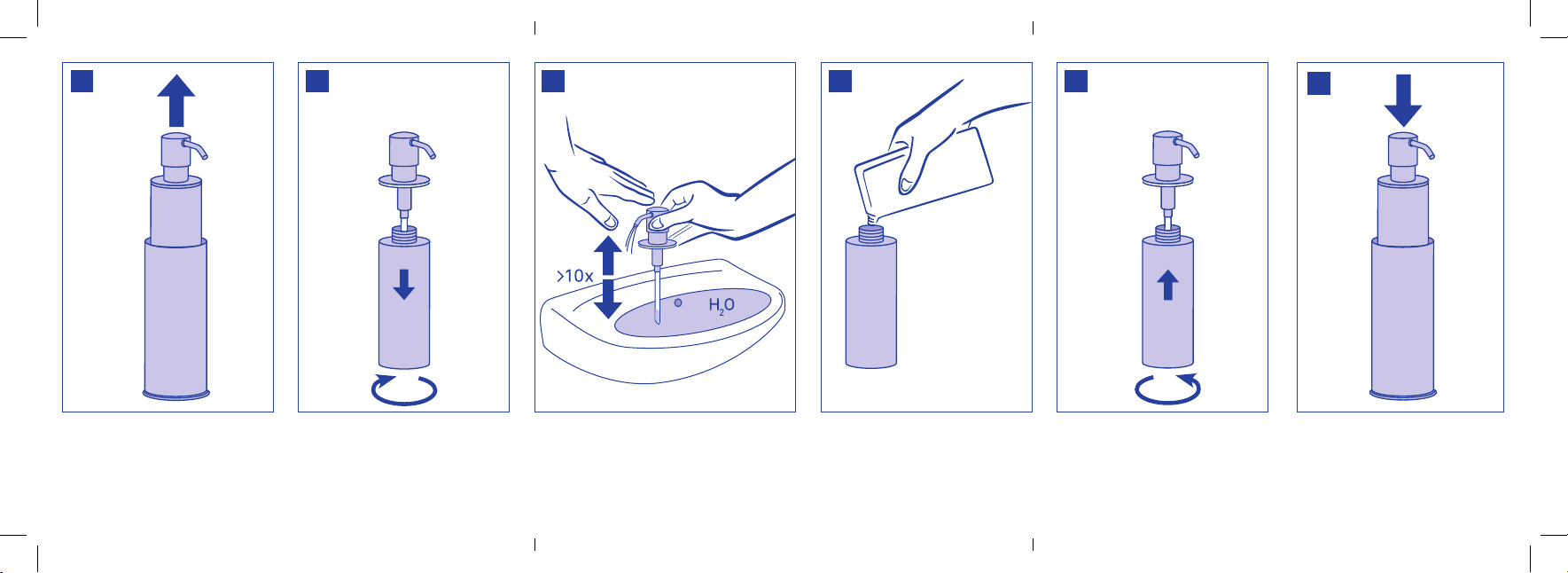 >10x

$H_2O$