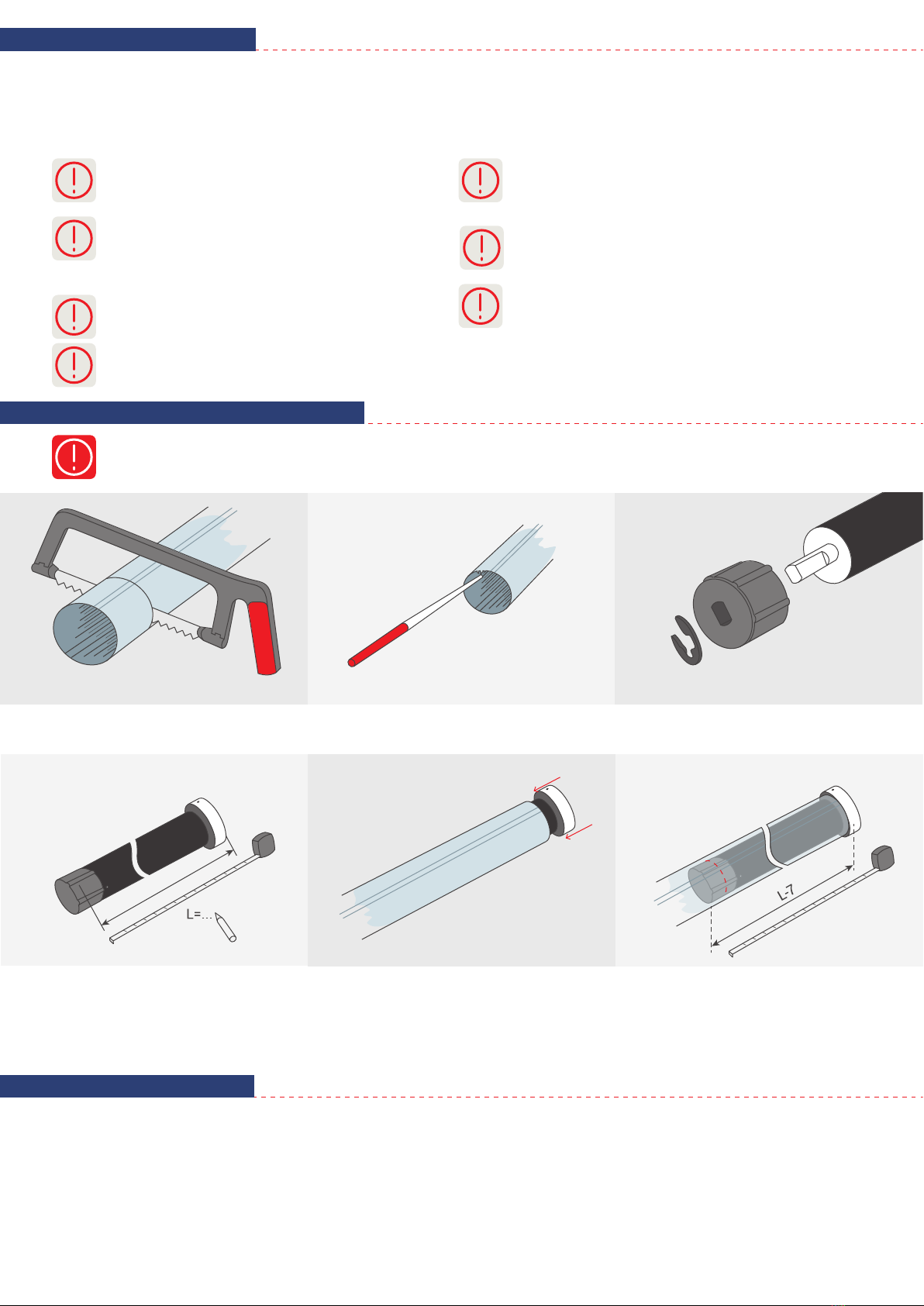 L=...

L-7