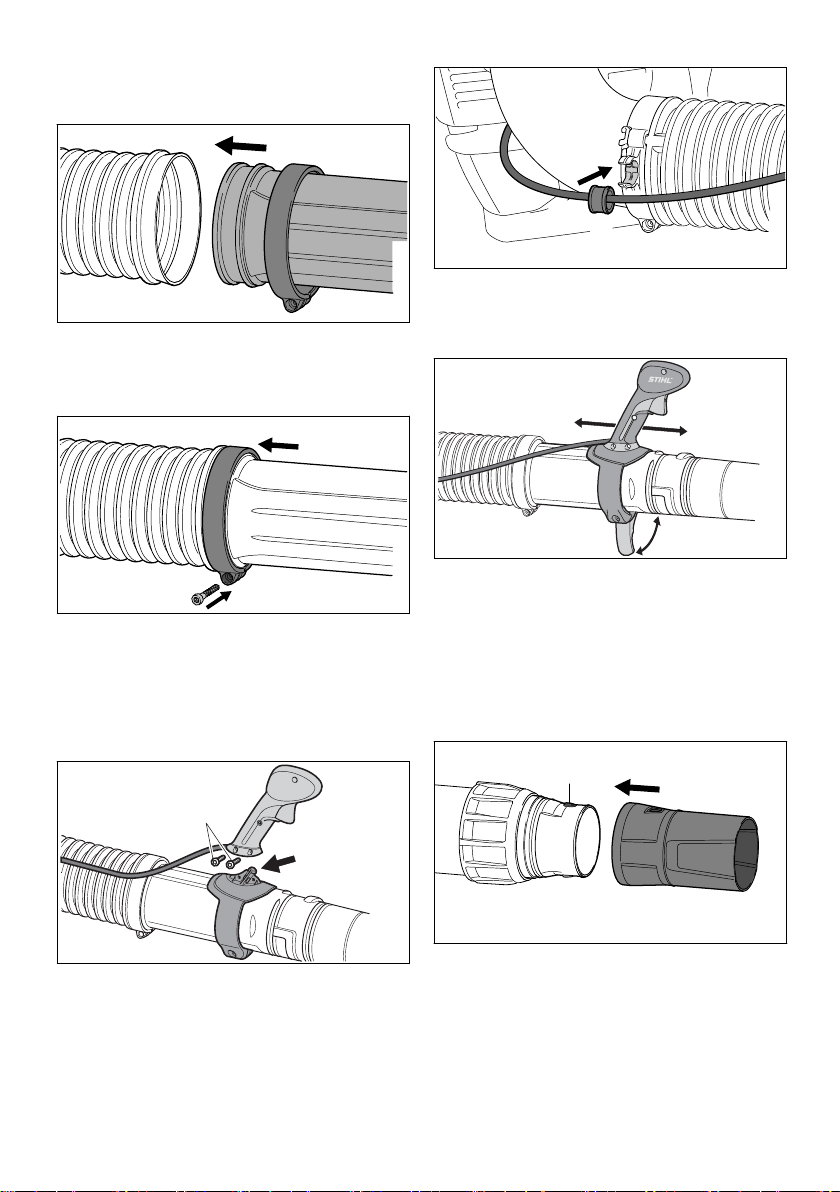 STIHL