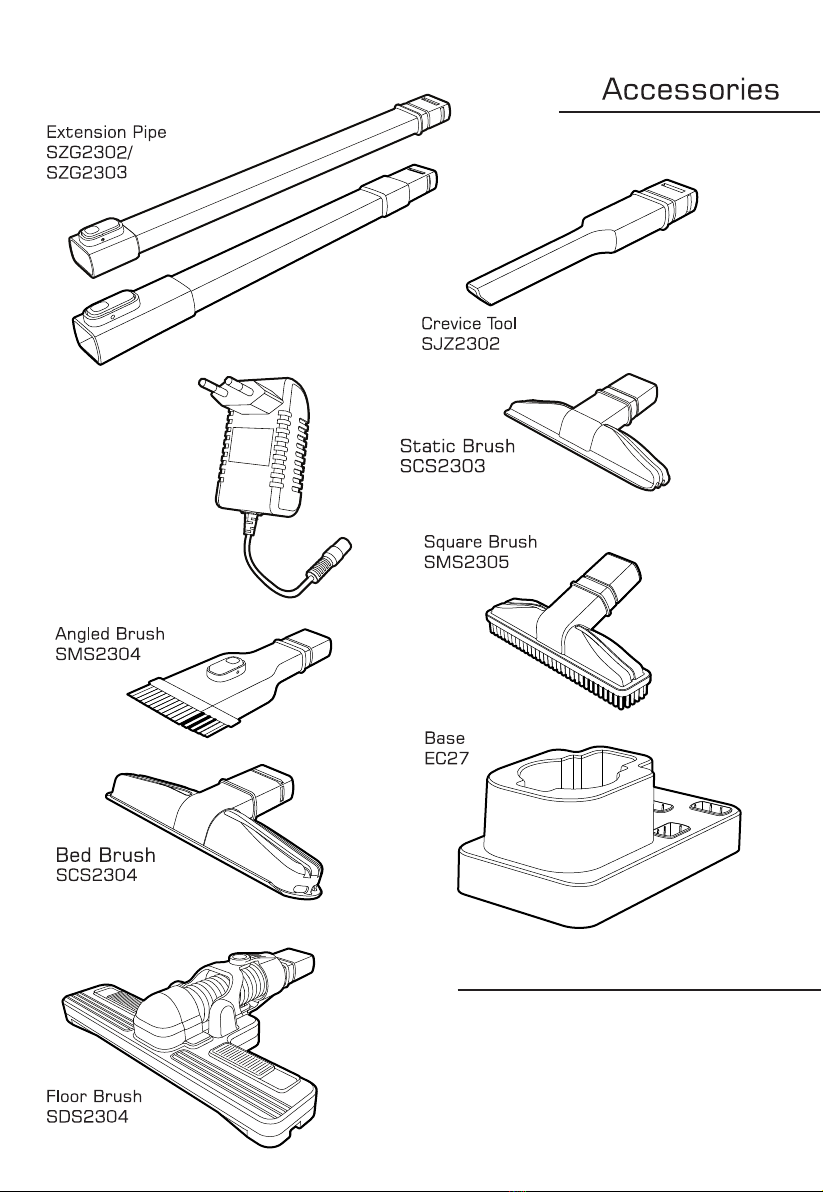 Accessories

Extension Pipe
SZG2302/
SZG2303

Crevice Tool
SJZ2302

Static Brush
SCS2303

Square Brush
SMS2305

Angled Brush
SMS2304

Base
EC27

Bed Brush
SCS2304

Floor Brush
SDS2304